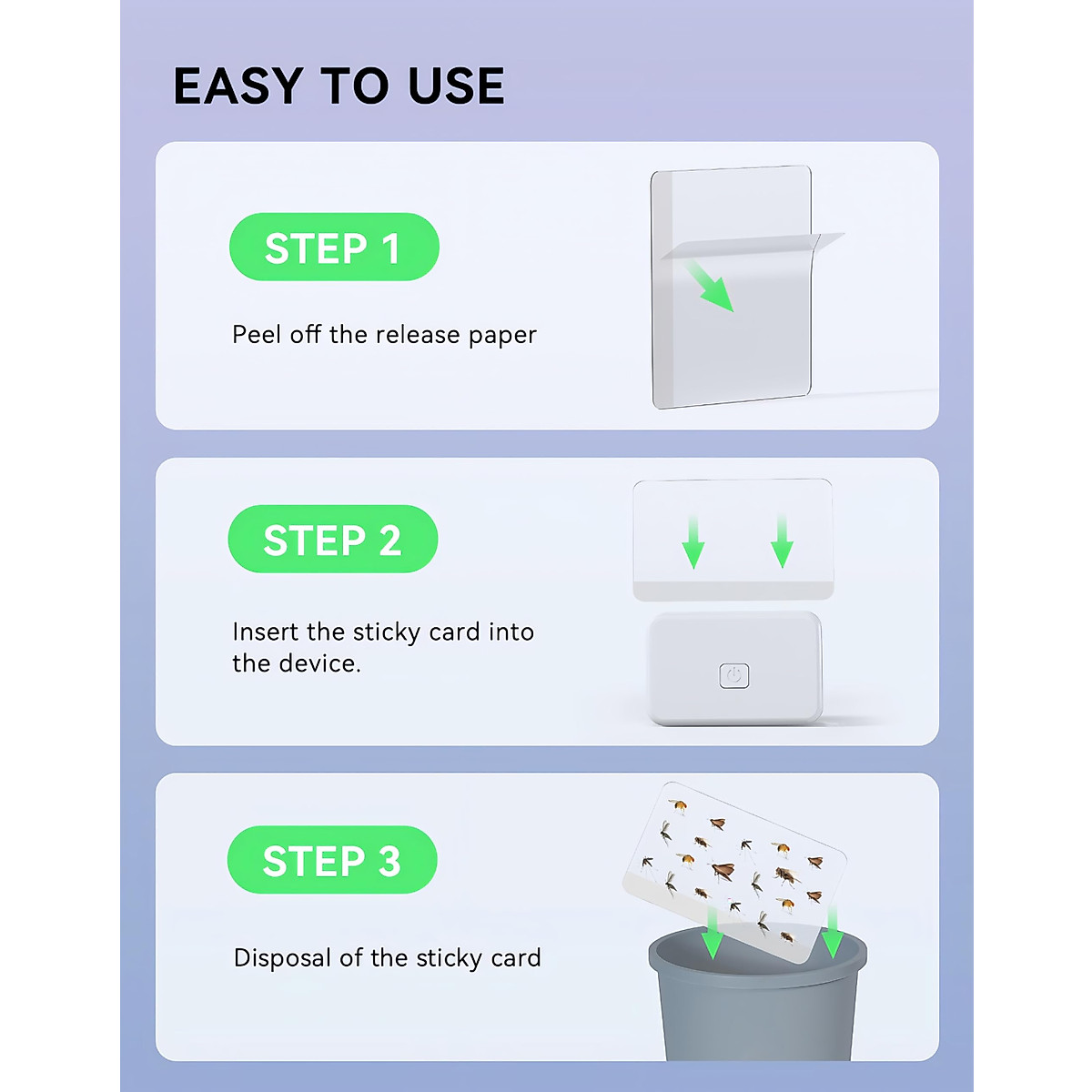 EASY TO USE

STEP 1

Peel off the release paper

STEP 2

Insert the sticky card into the device.

STEP 3

Disposal of the sticky card