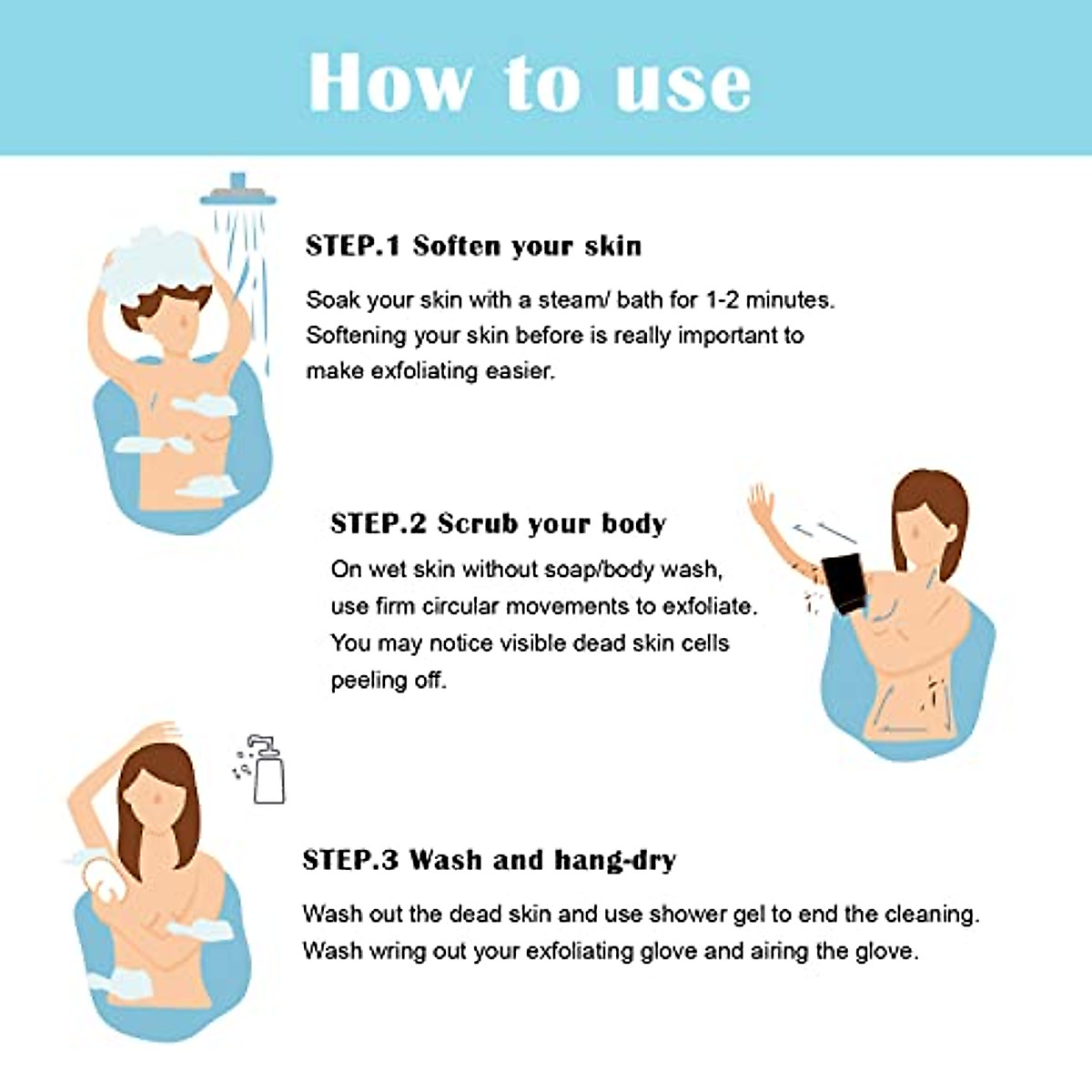 How to use

STEP.1 Soften your skin

Soak your skin with a steam/ bath for 1-2 minutes. Softening your skin before is really important to make exfoliating easier.

STEP.2 Scrub your body

On wet skin without soap/body wash, use firm circular movements to exfoliate. You may notice visible dead skin cells peeling off.

STEP.3 Wash and hang-dry

Wash out the dead skin and use shower gel to end the cleaning. Wash wring out your exfoliating glove and airing the glove.