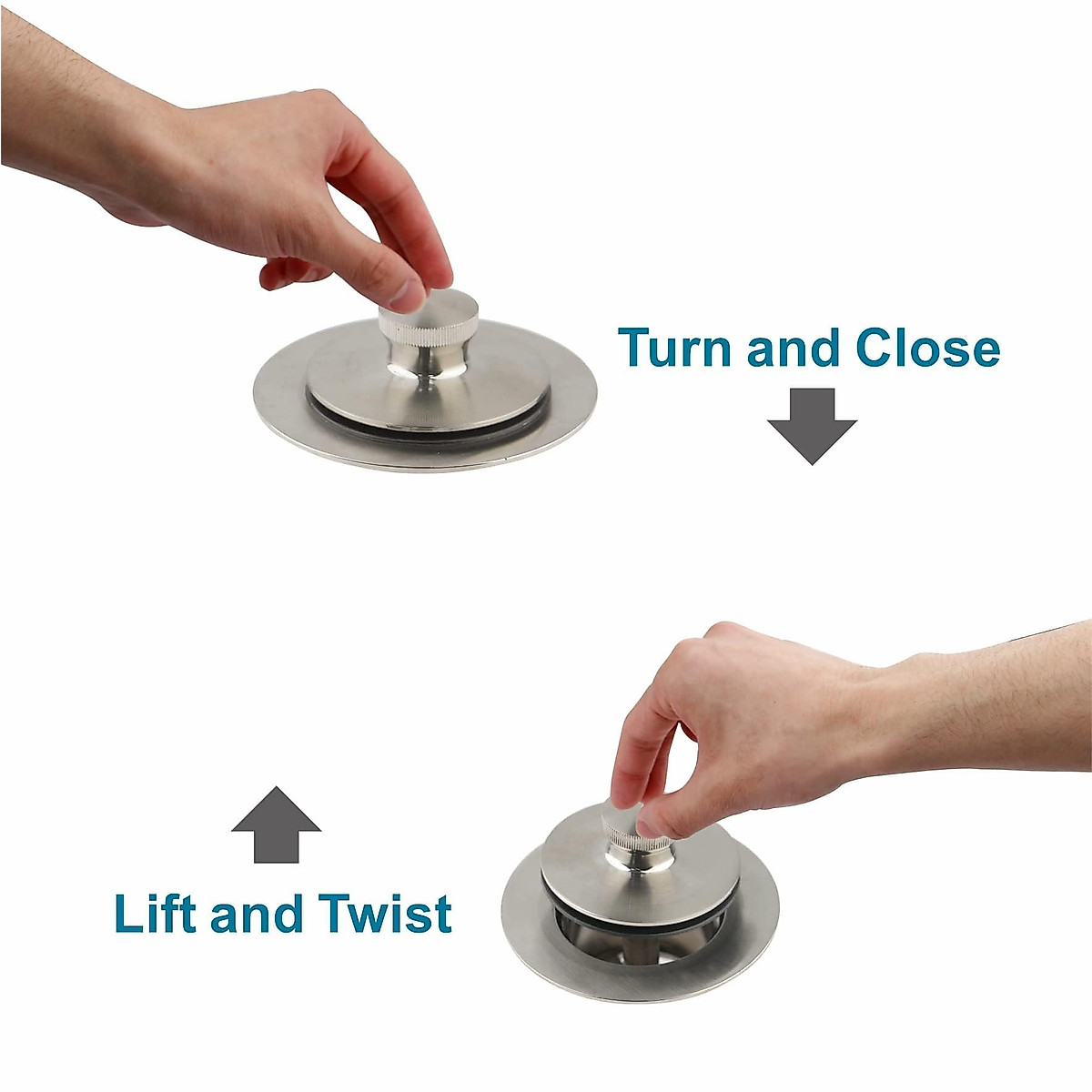 Turn and Close

Lift and Twist