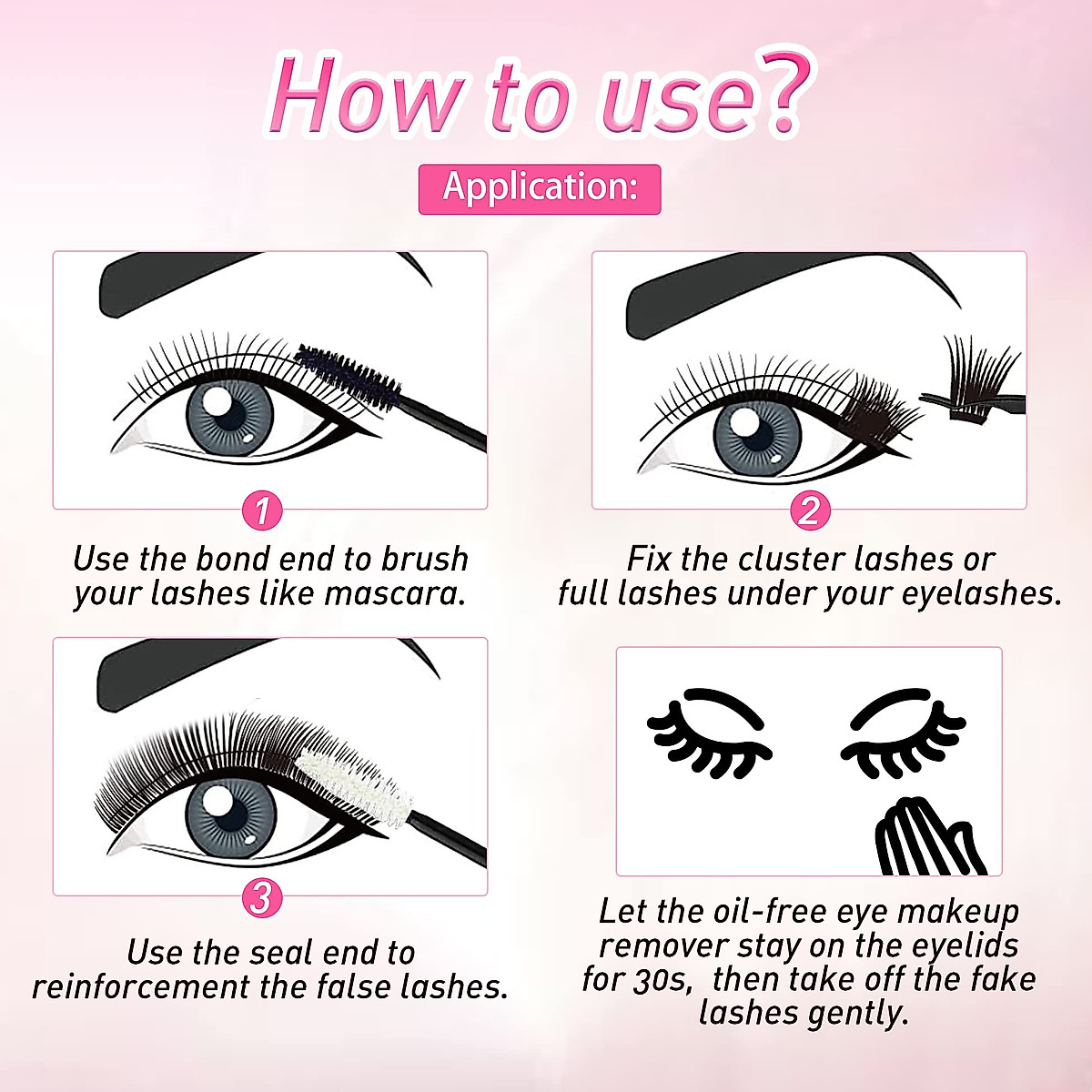 How to use?

Application:

1

Use the bond end to brush your lashes like mascara.

2

Fix the cluster lashes or full lashes under your eyelashes.

3

Use the seal end to reinforcement the false lashes.

Let the oil-free eye makeup remover stay on the eyelids for 30s, then take off the fake lashes gently.