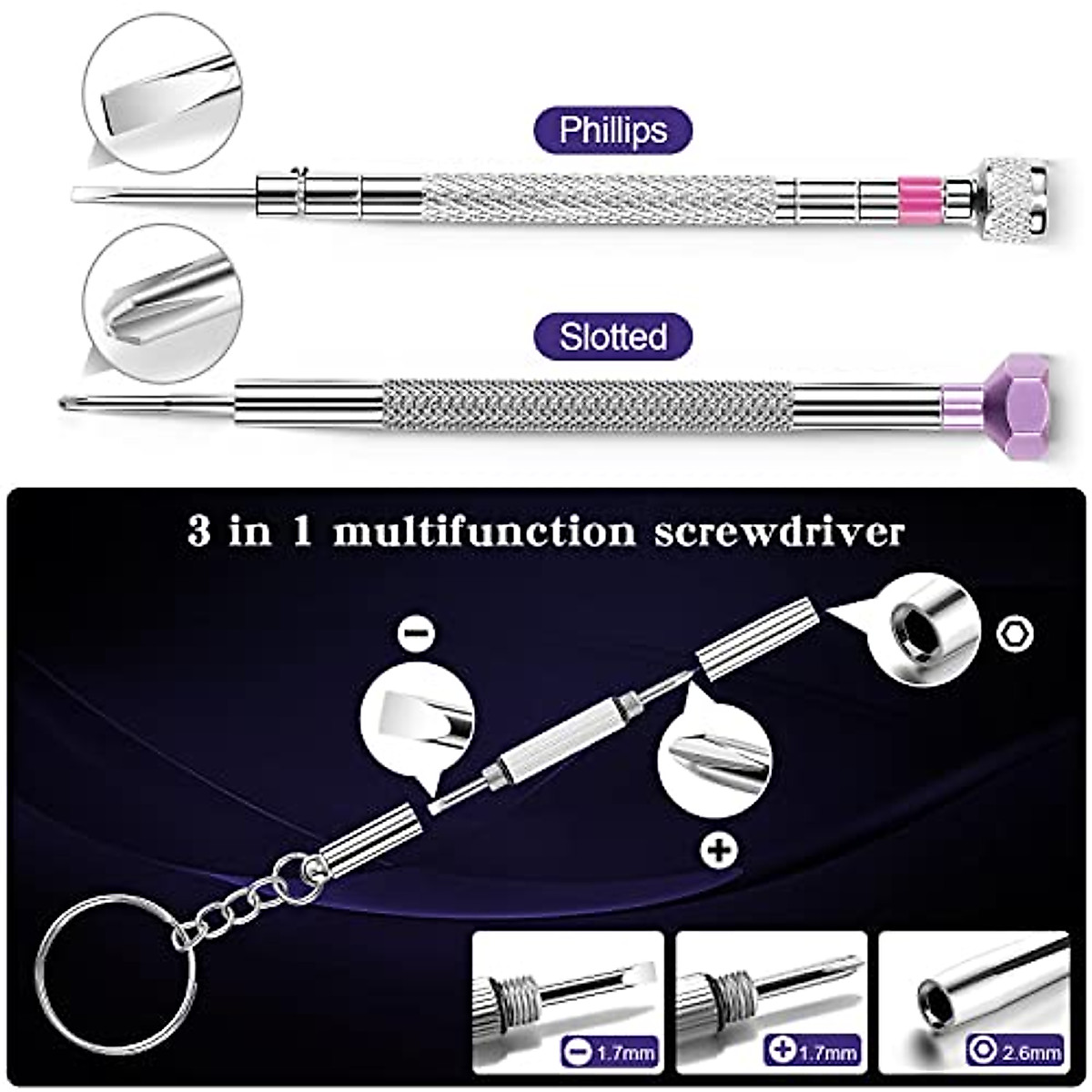 Phillips

Slotted

3 in 1 multifunction screwdriver

1.7mm

1.7mm

2.6mm