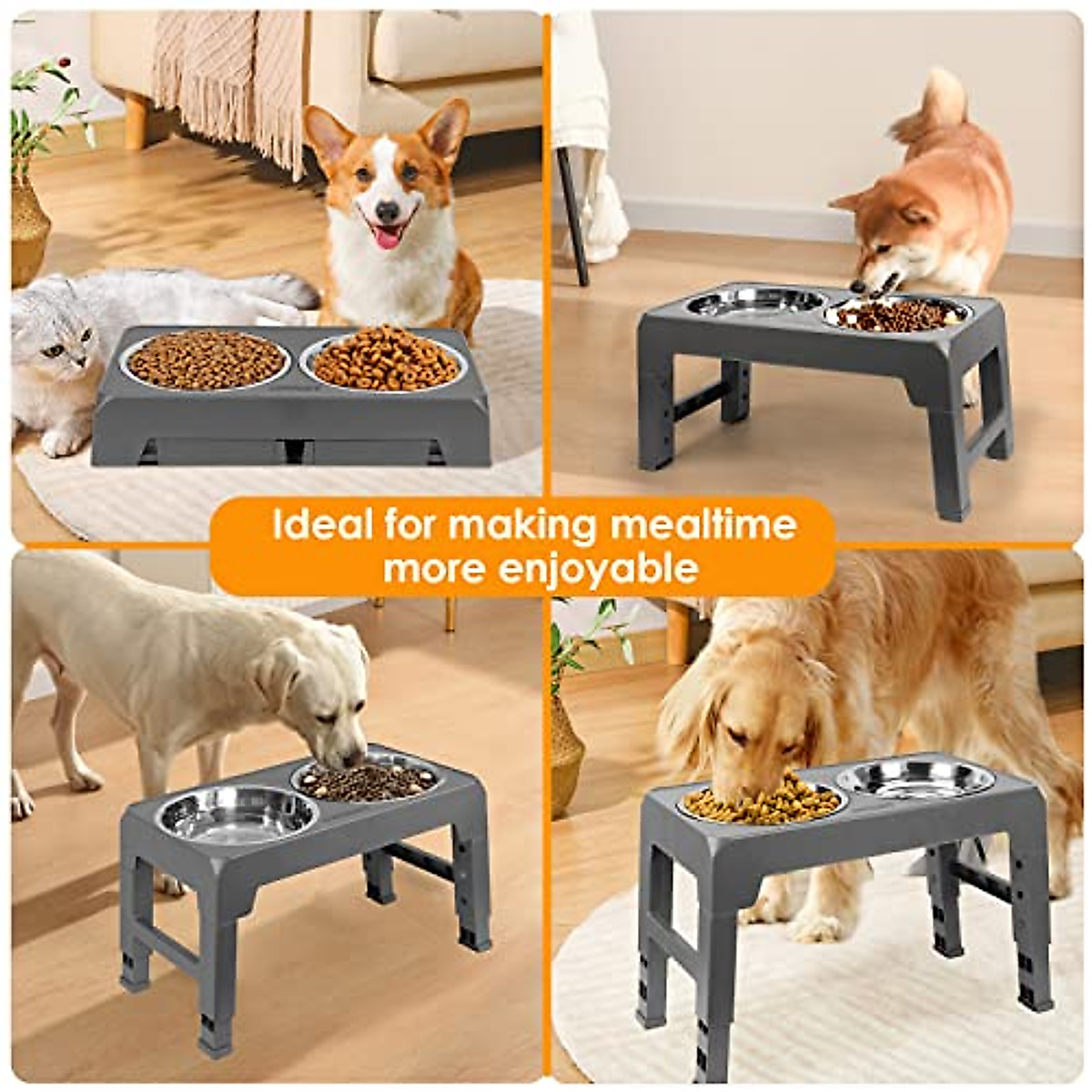 Ideal for making mealtime more enjoyable