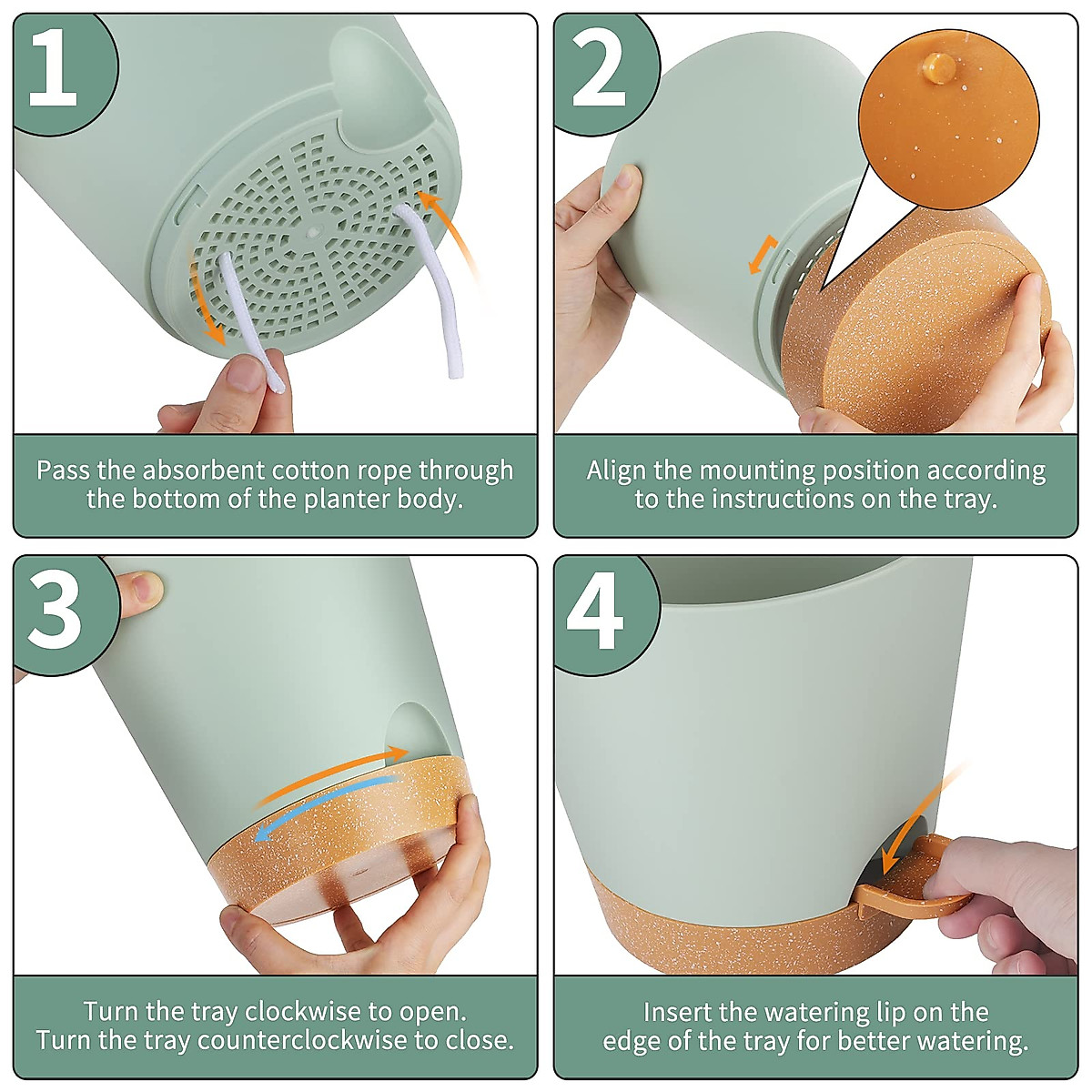 1

Pass the absorbent cotton rope through the bottom of the planter body.

2

Align the mounting position according to the instructions on the tray.

3

Turn the tray clockwise to open.
Turn the tray counterclockwise to close.

4

Insert the watering lip on the edge of the tray for better watering.