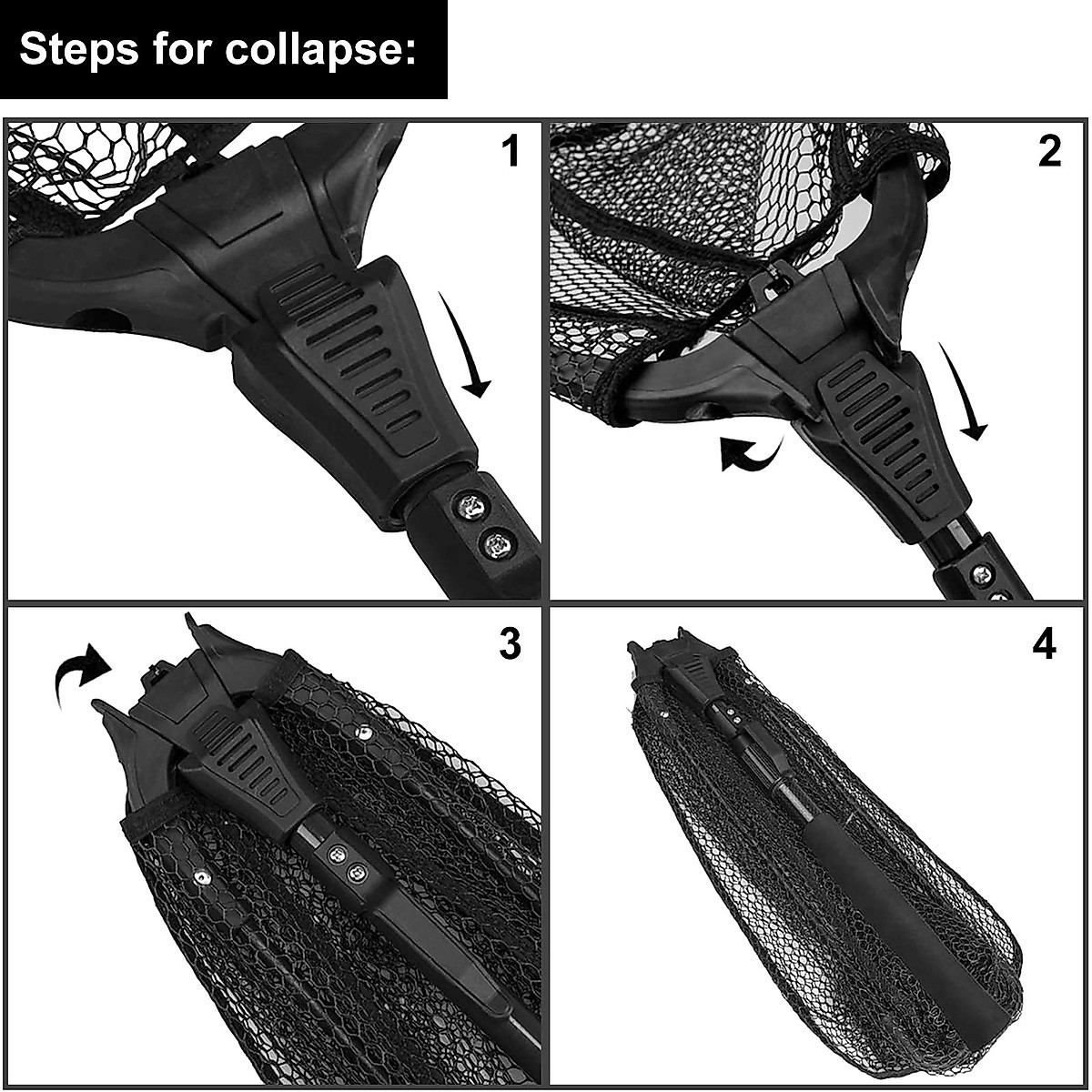 Steps for collapse:

1

2

3

4