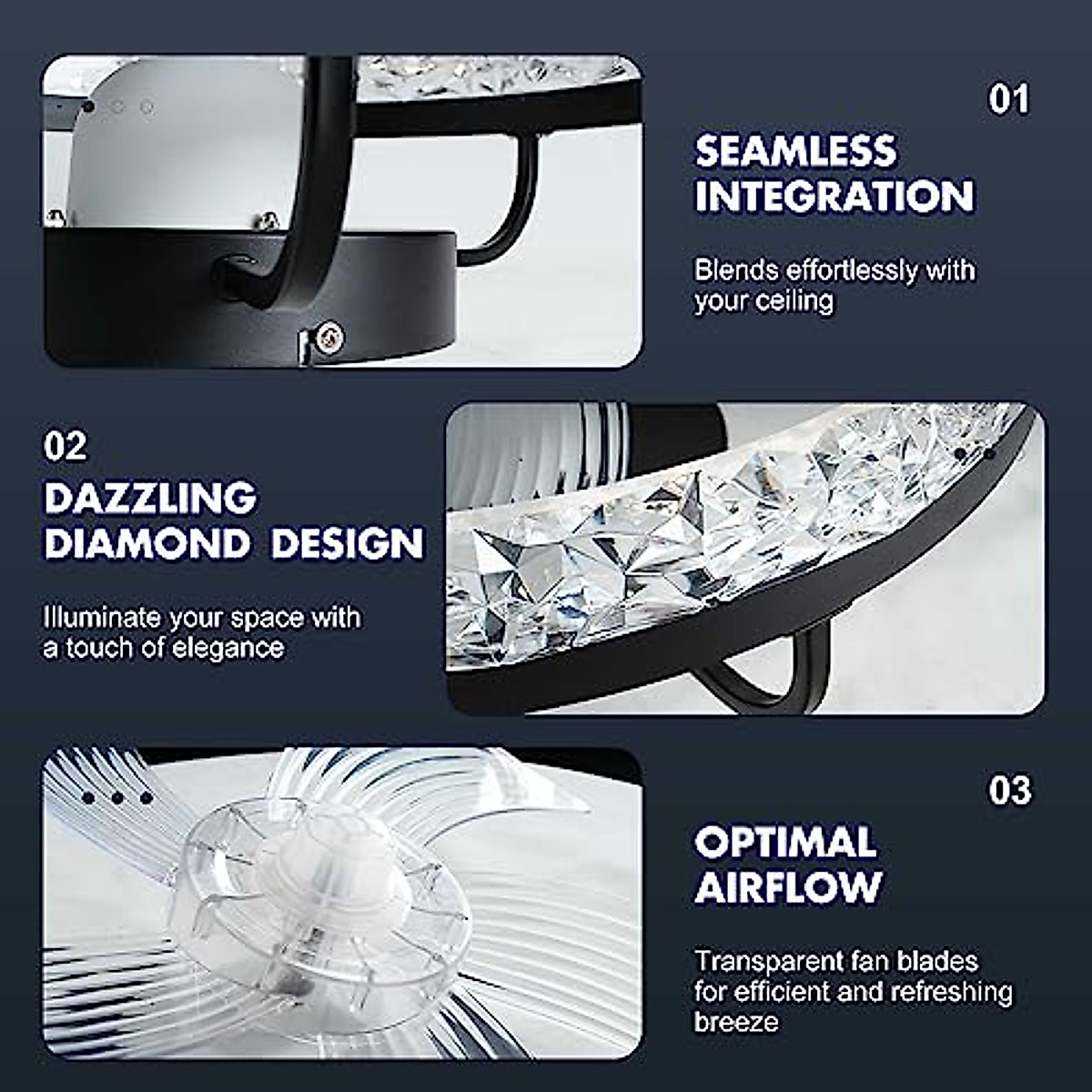 01

SEAMLESS INTEGRATION

Blends effortlessly with your ceiling

02

DAZZLING DIAMOND DESIGN

Illuminate your space with a touch of elegance

03

OPTIMAL AIRFLOW

Transparent fan blades for efficient and refreshing breeze