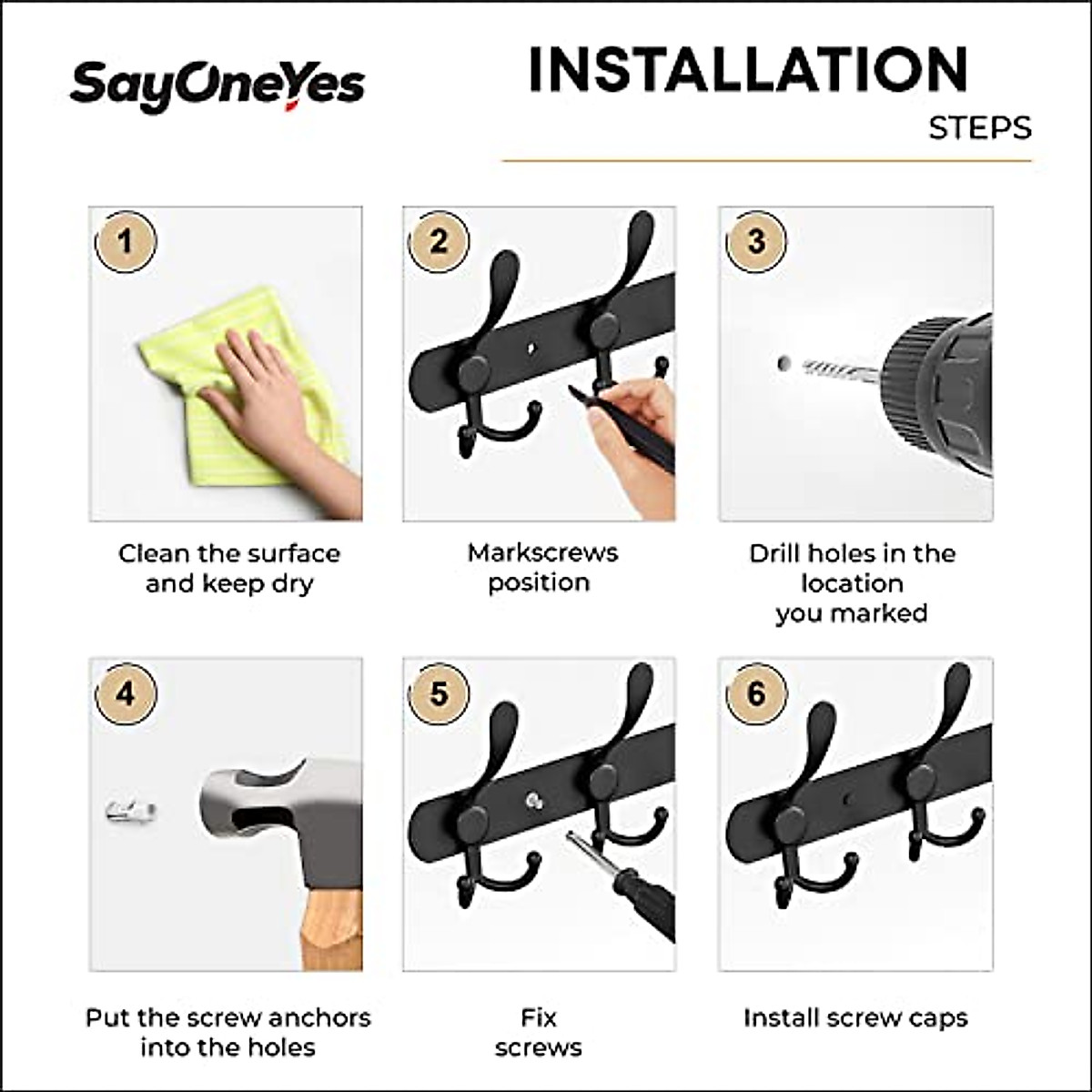 SayOneYes

INSTALLATION
STEPS

1
Clean the surface and keep dry

2
Markscrews position

3
Drill holes in the location you marked

4
Put the screw anchors into the holes

5
Fix screws

6
Install screw caps