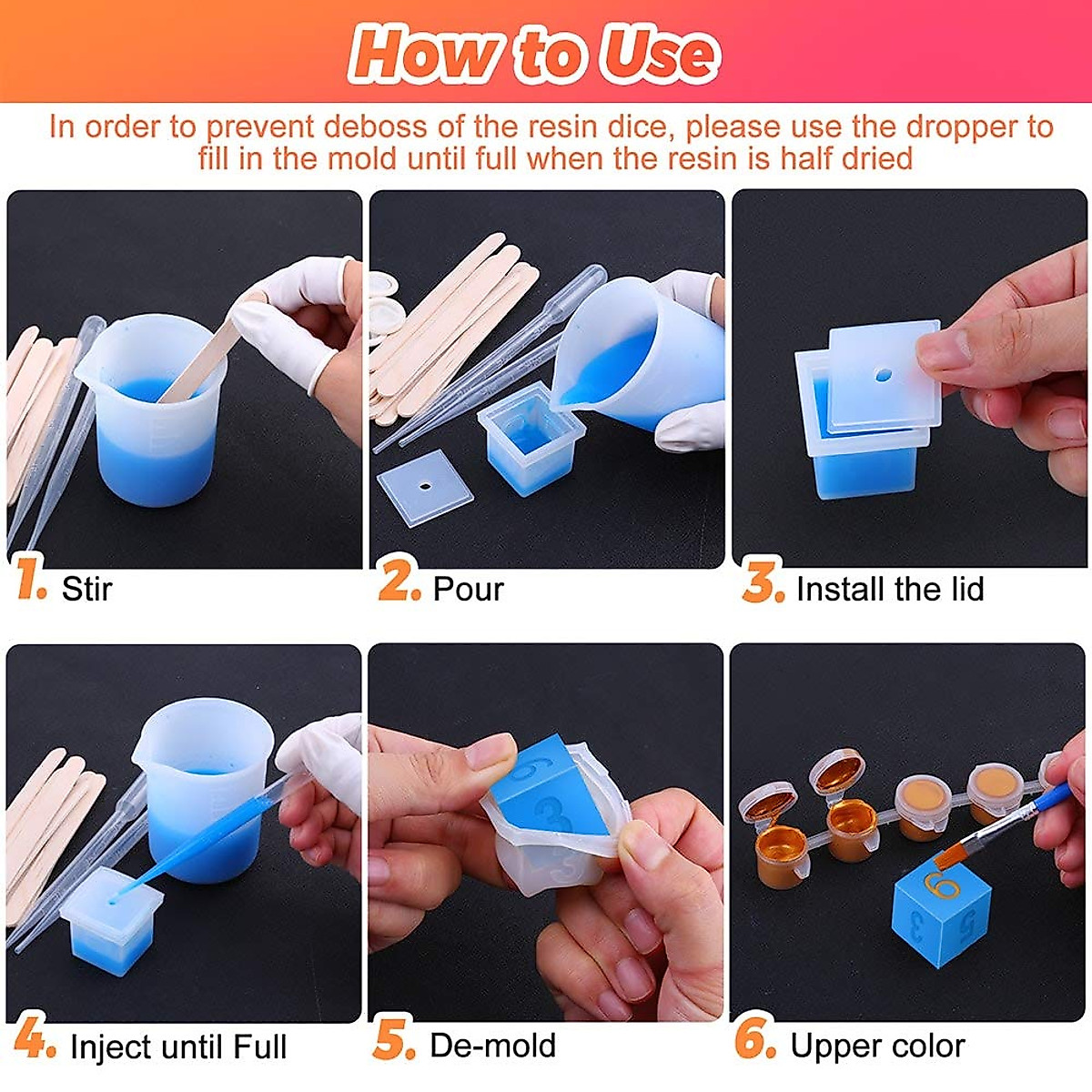 How to Use

In order to prevent deboss of the resin dice, please use the dropper to fill in the mold until full when the resin is half dried

1. Stir

2. Pour

3. Install the lid

4. Inject until Full

5. De-mold

6. Upper color