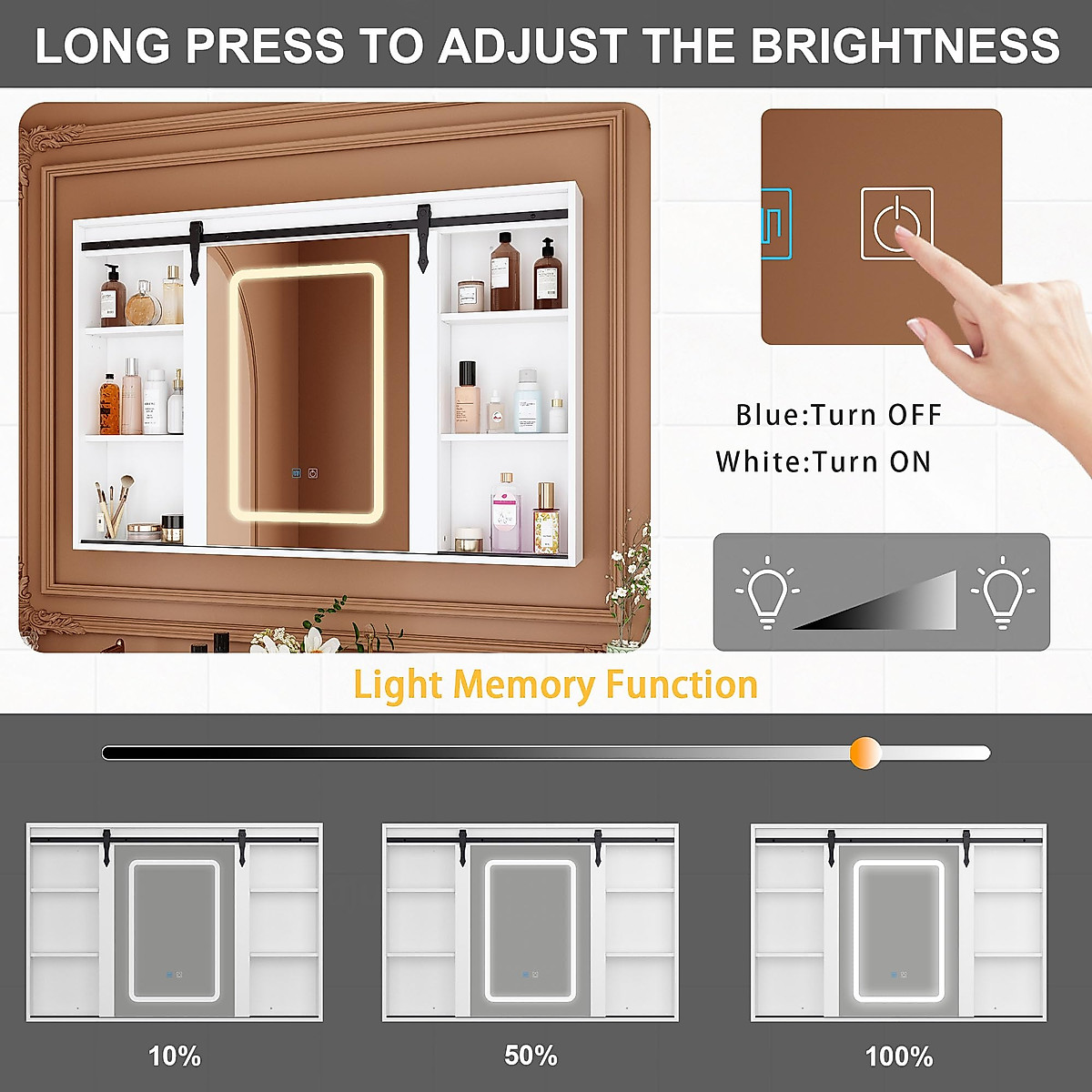 LONG PRESS TO ADJUST THE BRIGHTNESS

Blue:Turn OFF
White:Turn ON

Light Memory Function

10%

50%

100%