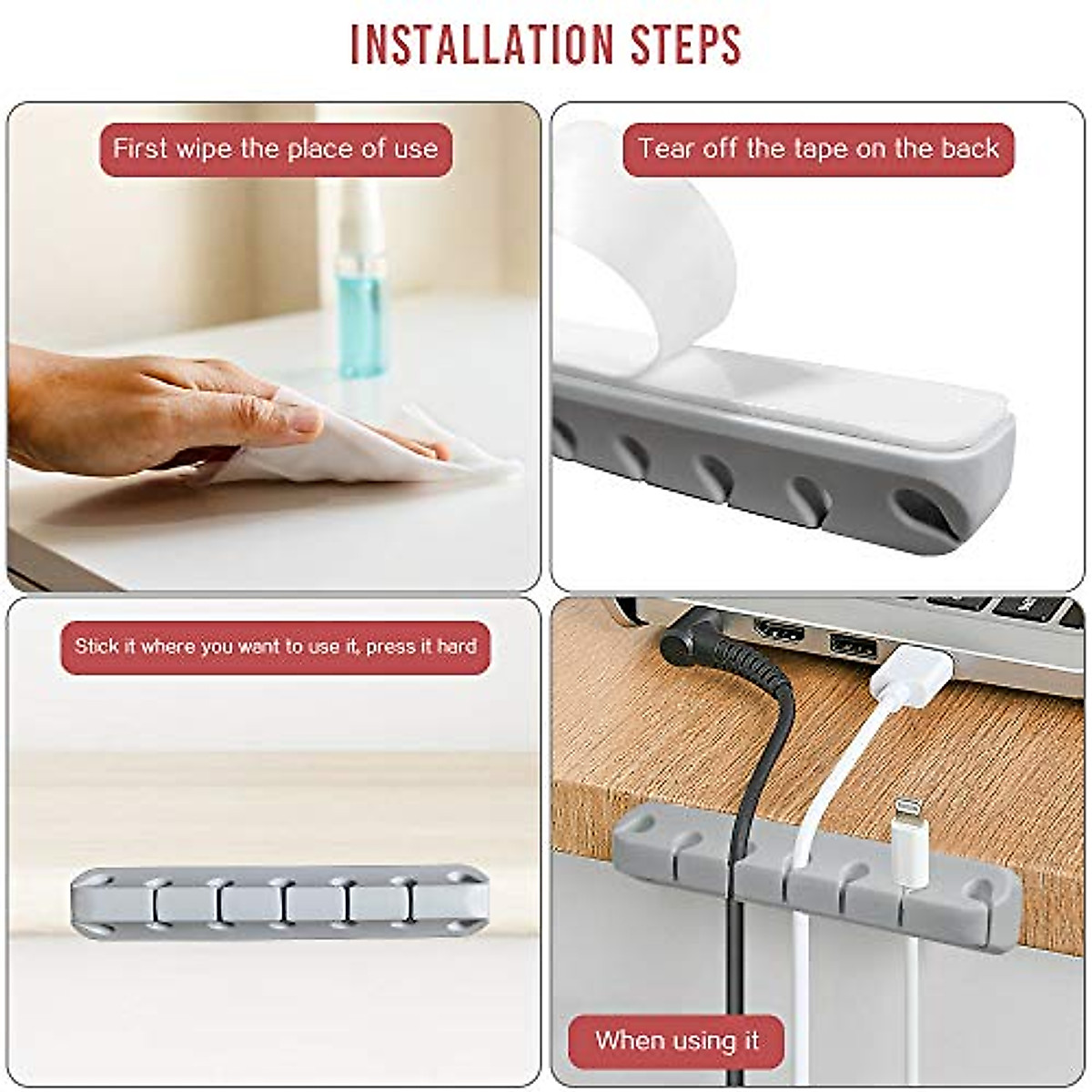 INSTALLATION STEPS

First wipe the place of use

Tear off the tape on the back

Stick it where you want to use it, press it hard

When using it