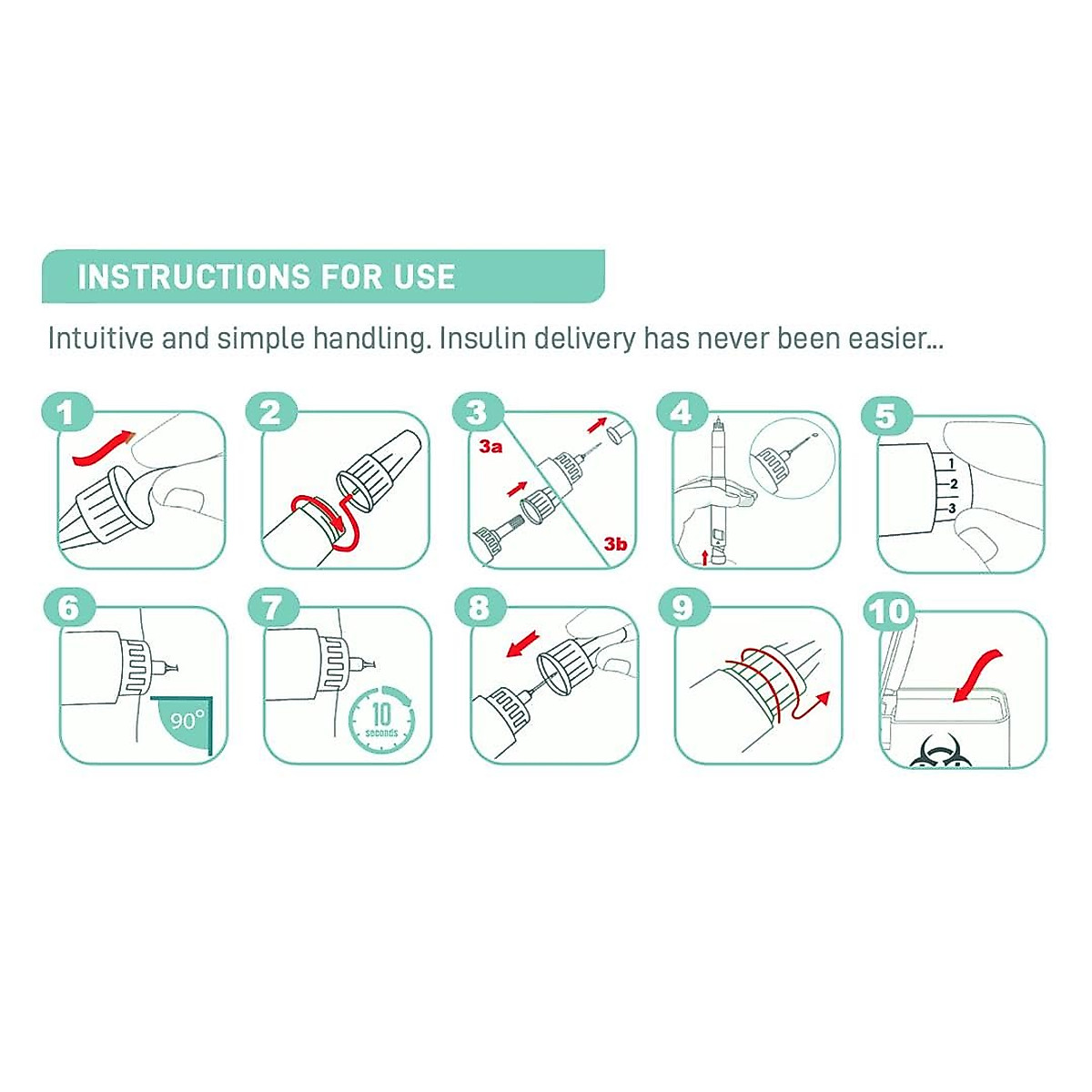 INSTRUCTIONS FOR USE

Intuitive and simple handling. Insulin delivery has never been easier...

1

2

3
3a
3b

4

5
1
2
3

6
90°

7
10
seconds

8

9

10