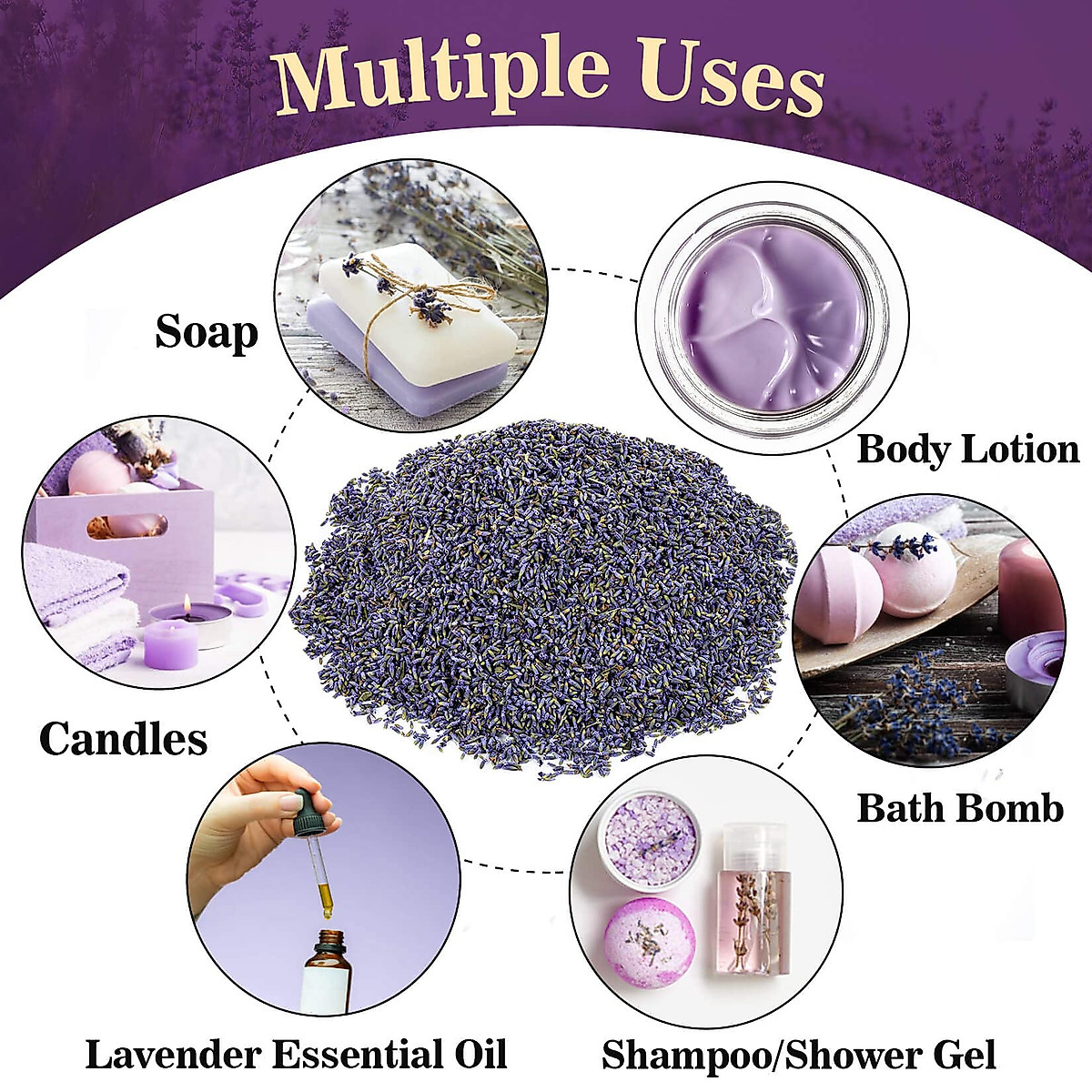 Multiple Uses

Soap

Body Lotion

Candles

Bath Bomb

Lavender Essential Oil

Shampoo/Shower Gel