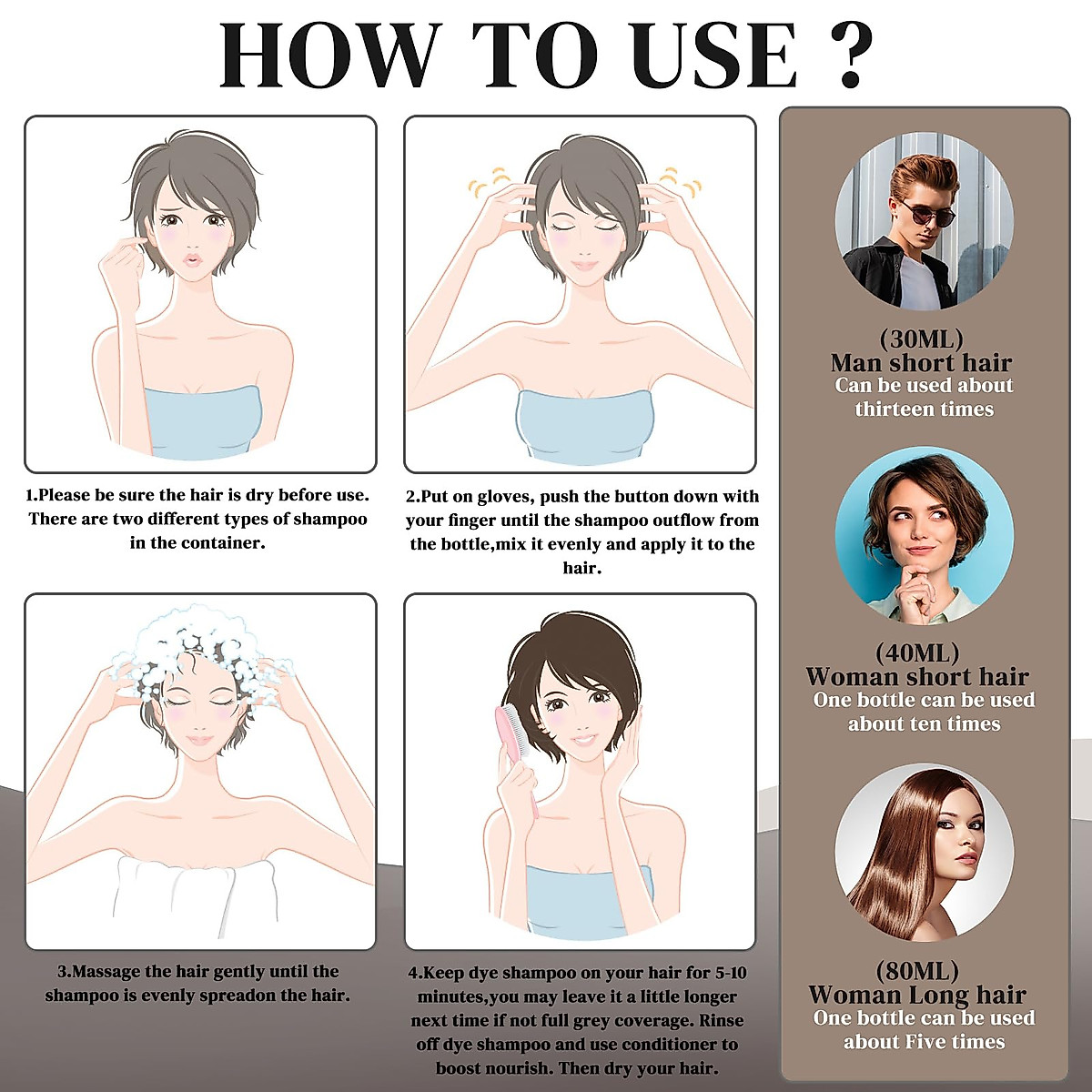 HOW TO USE ?

1.Please be sure the hair is dry before use. There are two different types of shampoo in the container.

2.Put on gloves, push the button down with your finger until the shampoo outflow from the bottle,mix it evenly and apply it to the hair.

3.Massage the hair gently until the shampoo is evenly spreadon the hair.

4.Keep dye shampoo on your hair for 5-10 minutes,you may leave it a little longer next time if not full grey coverage. Rinse off dye shampoo and use conditioner to boost nourish. Then dry your hair.

(30ML)
Man short hair
Can be used about thirteen times

(40ML)
Woman short hair
One bottle can be used about ten times

(80ML)
Woman Long hair
One bottle can be used about Five times