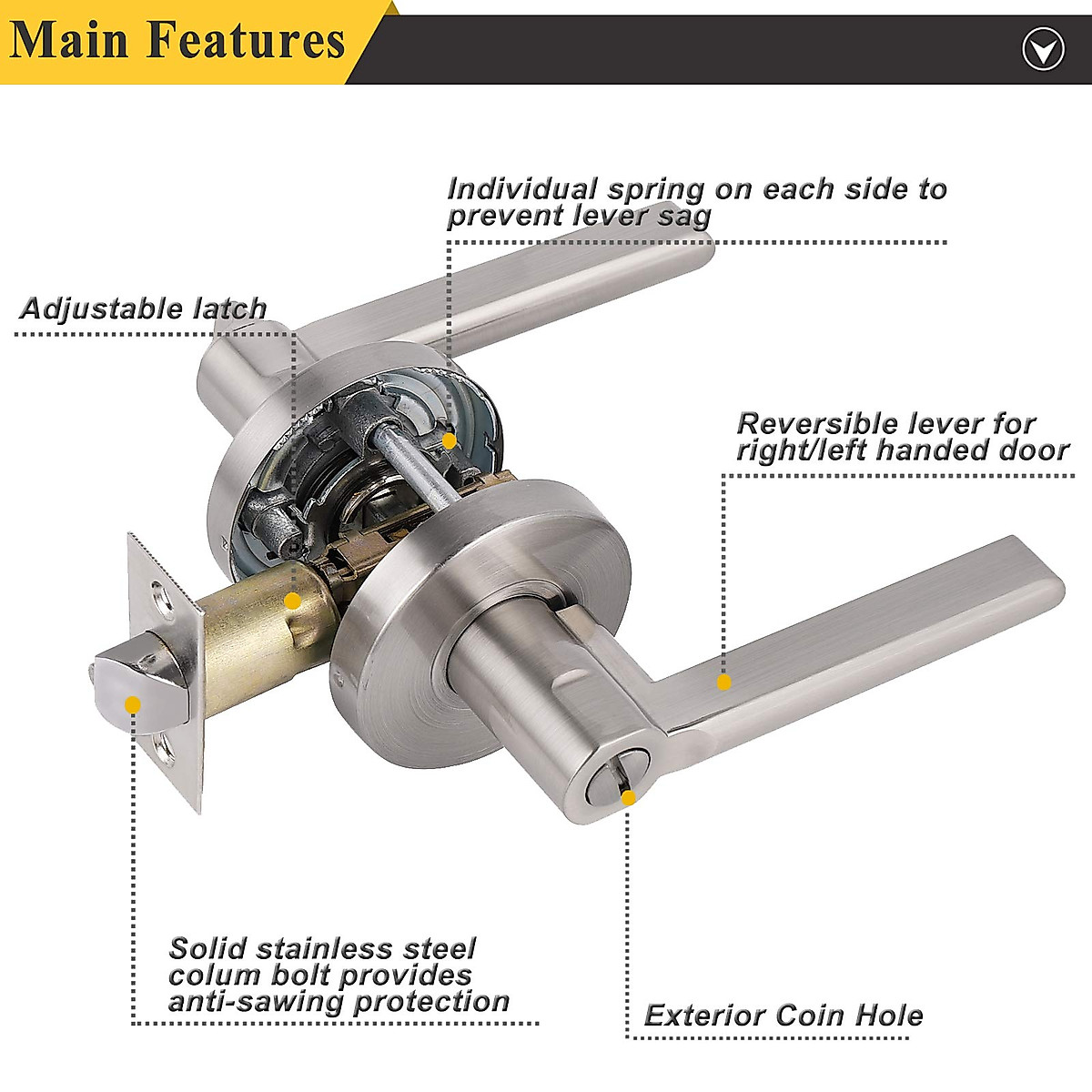 Main Features

Individual spring on each side to prevent lever sag

Adjustable latch

Reversible lever for right/left handed door

Solid stainless steel colum bolt provides anti-sawing protection

Exterior Coin Hole