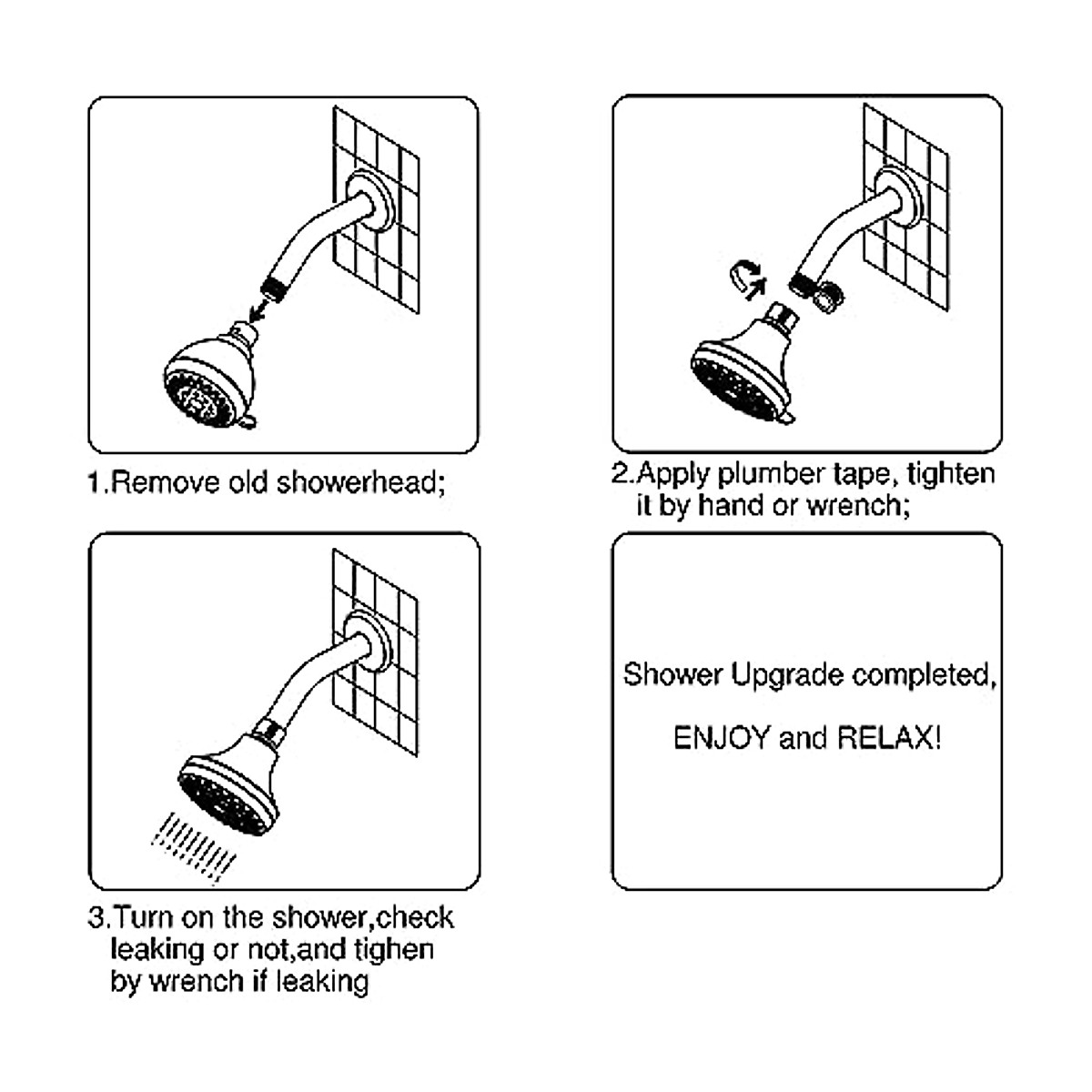 1.Remove old showerhead;

2.Apply plumber tape, tighten it by hand or wrench;

3.Turn on the shower,check leaking or not,and tighen by wrench if leaking

Shower Upgrade completed,

ENJOY and RELAX!