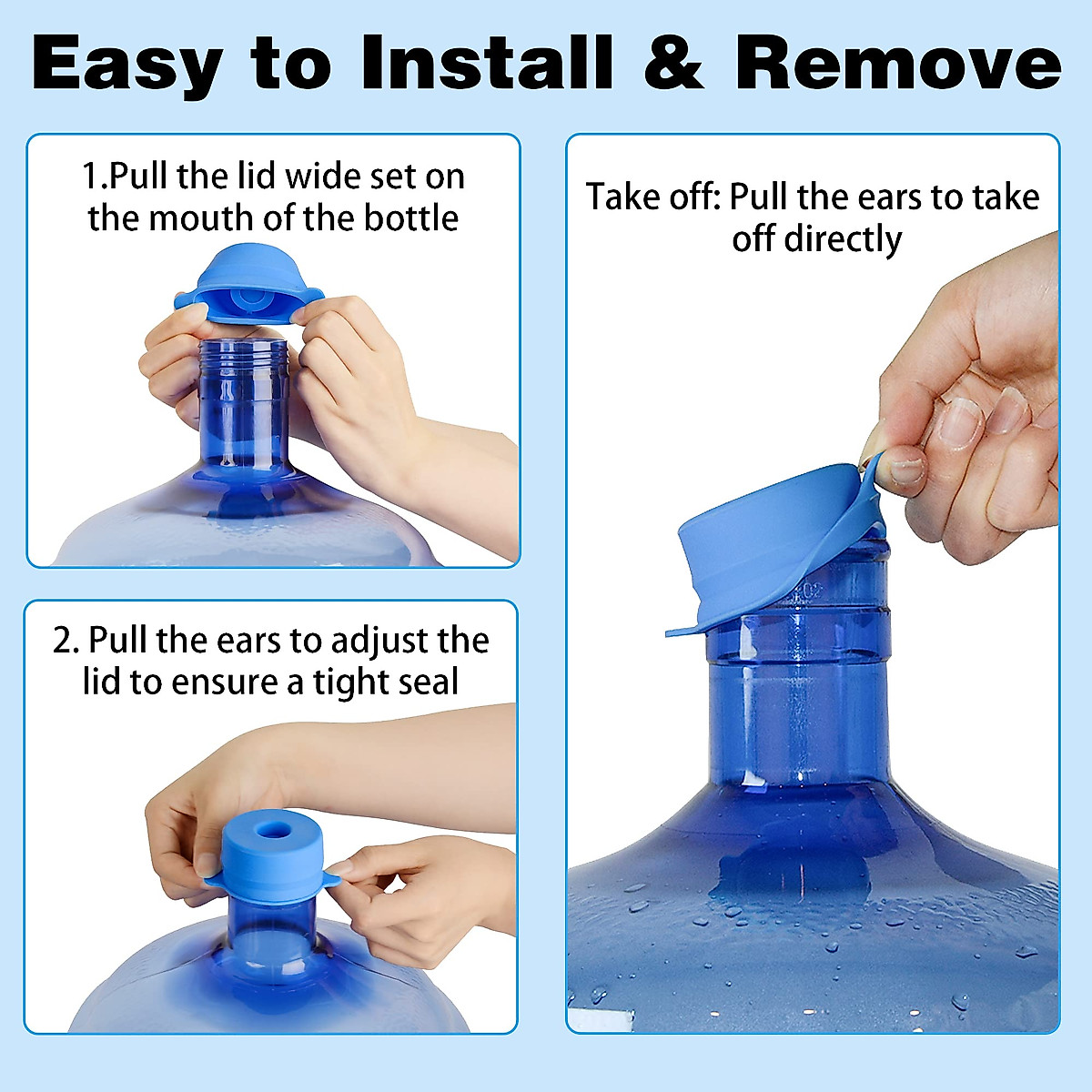 Easy to Install & Remove

1.Pull the lid wide set on the mouth of the bottle

2. Pull the ears to adjust the lid to ensure a tight seal

Take off: Pull the ears to take off directly