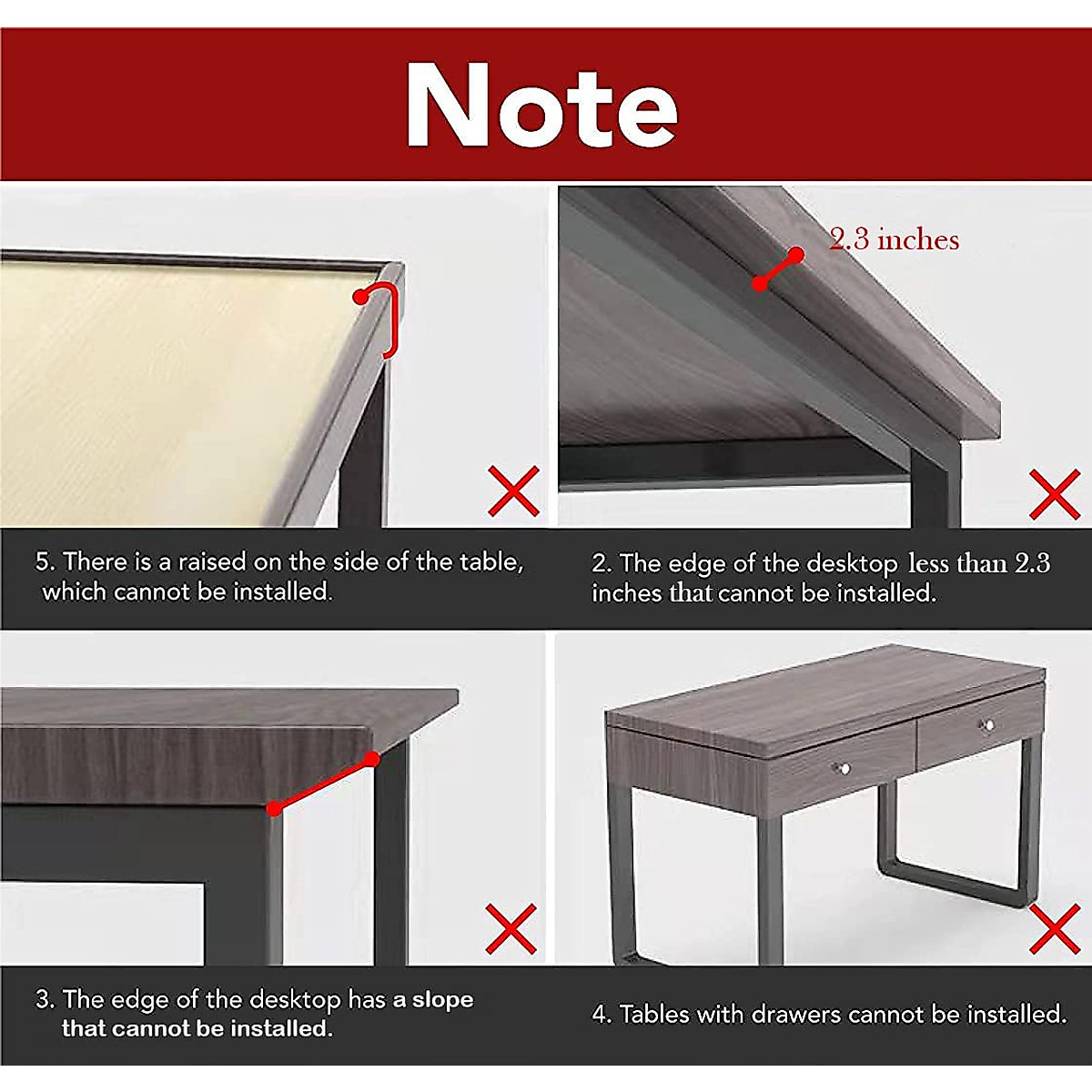 Note

2.3 inches

5. There is a raised on the side of the table, which cannot be installed.

2. The edge of the desktop less than 2.3 inches that cannot be installed.

3. The edge of the desktop has a slope that cannot be installed.

4. Tables with drawers cannot be installed.