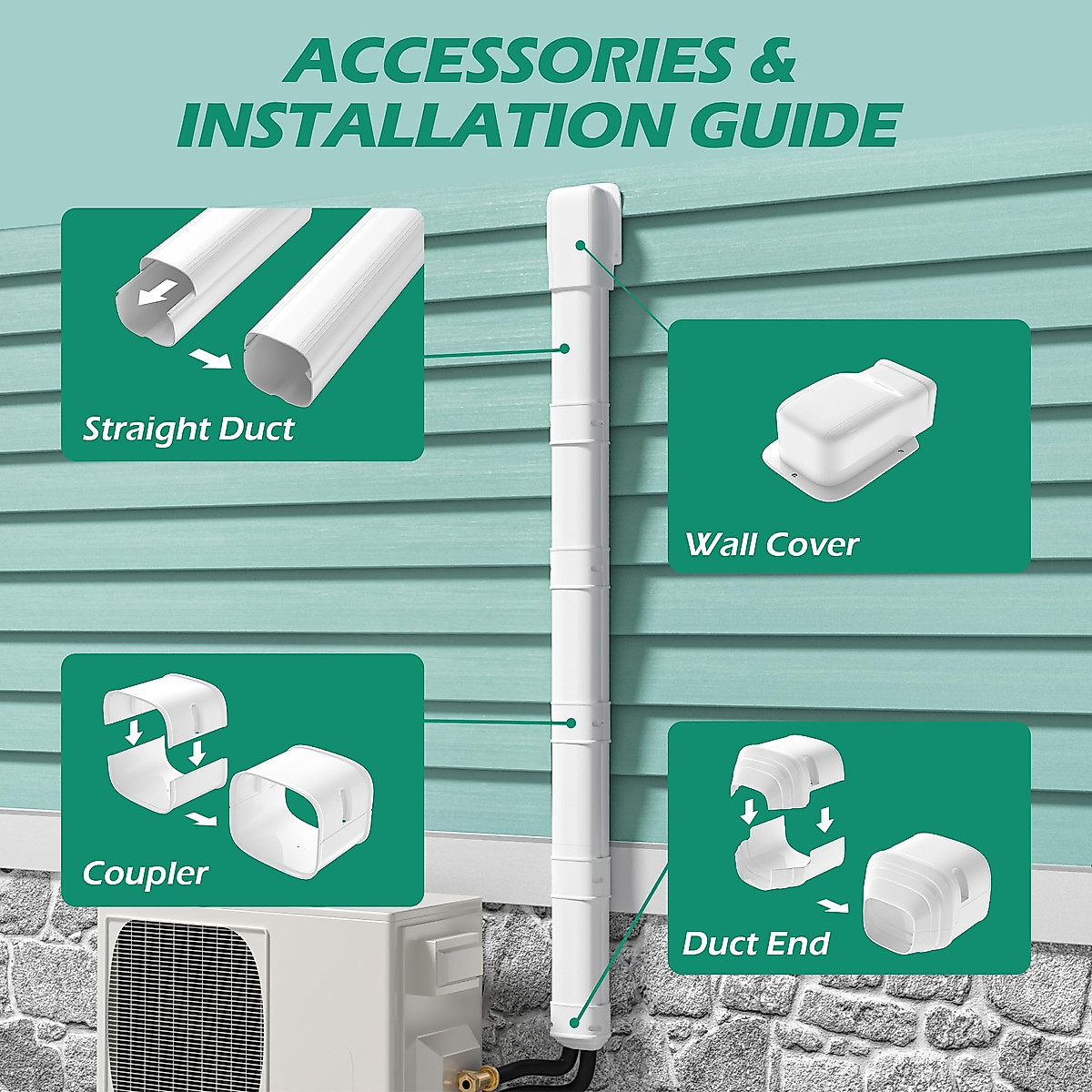 ACCESSORIES & INSTALLATION GUIDE

Straight Duct

Wall Cover

Coupler

Duct End