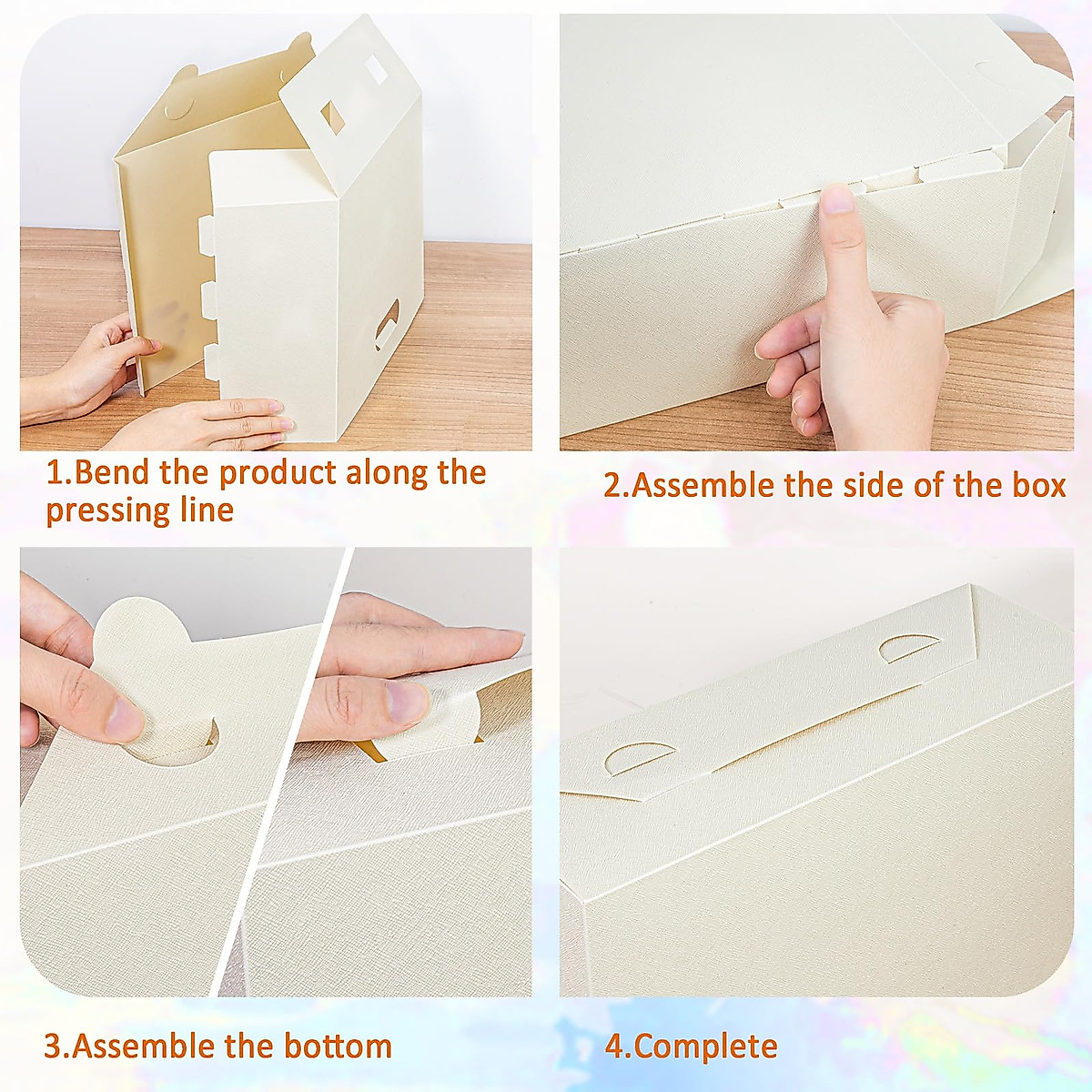 1.Bend the product along the pressing line

2.Assemble the side of the box

3.Assemble the bottom

4.Complete