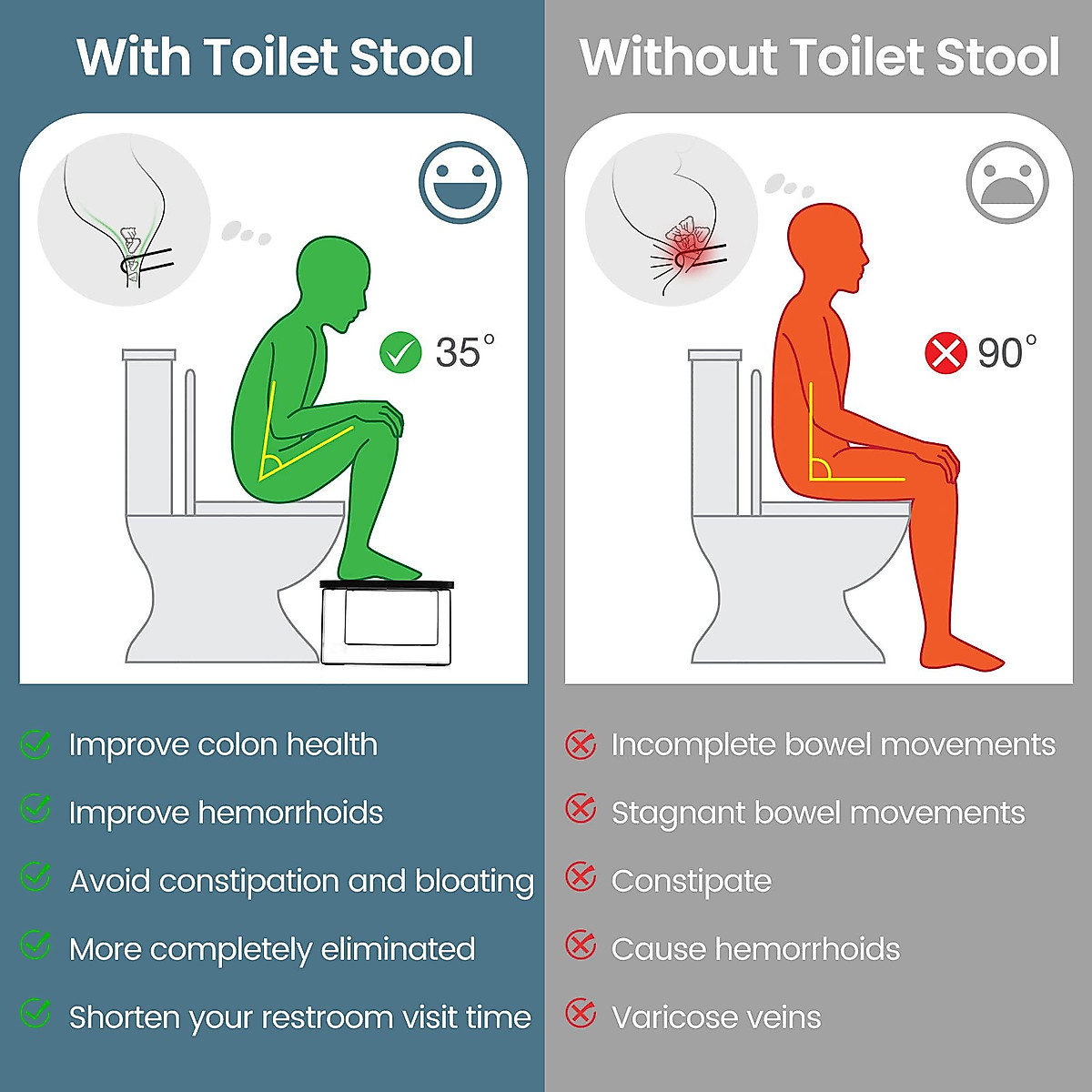 With Toilet Stool

35°

Improve colon health

Improve hemorrhoids

Avoid constipation and bloating

More completely eliminated

Shorten your restroom visit time

Without Toilet Stool

90°

Incomplete bowel movements

Stagnant bowel movements

Constipate

Cause hemorrhoids

Varicose veins