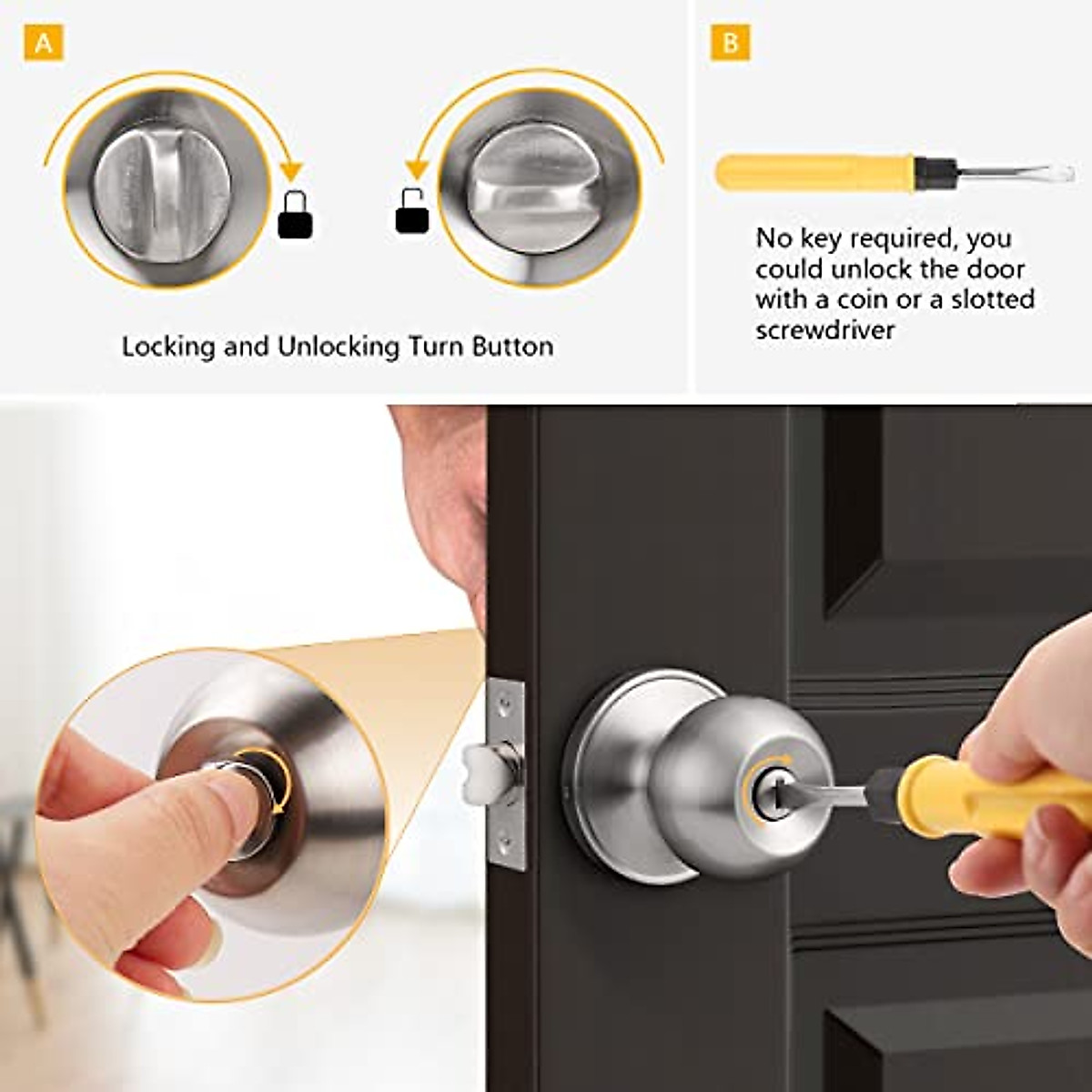 A

Locking and Unlocking Turn Button

B

No key required, you could unlock the door with a coin or a slotted screwdriver