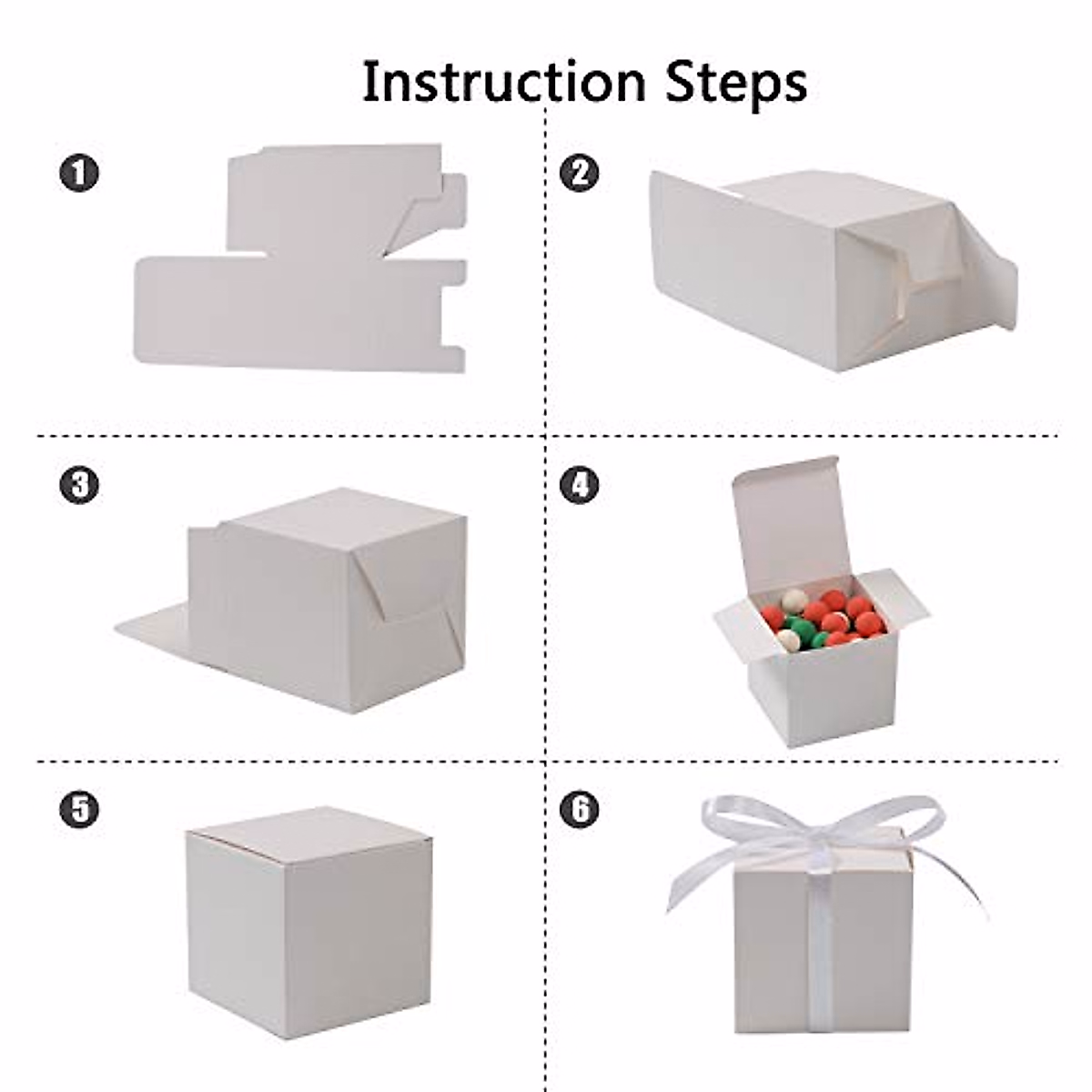 Instruction Steps

1

2

3

4

5

6