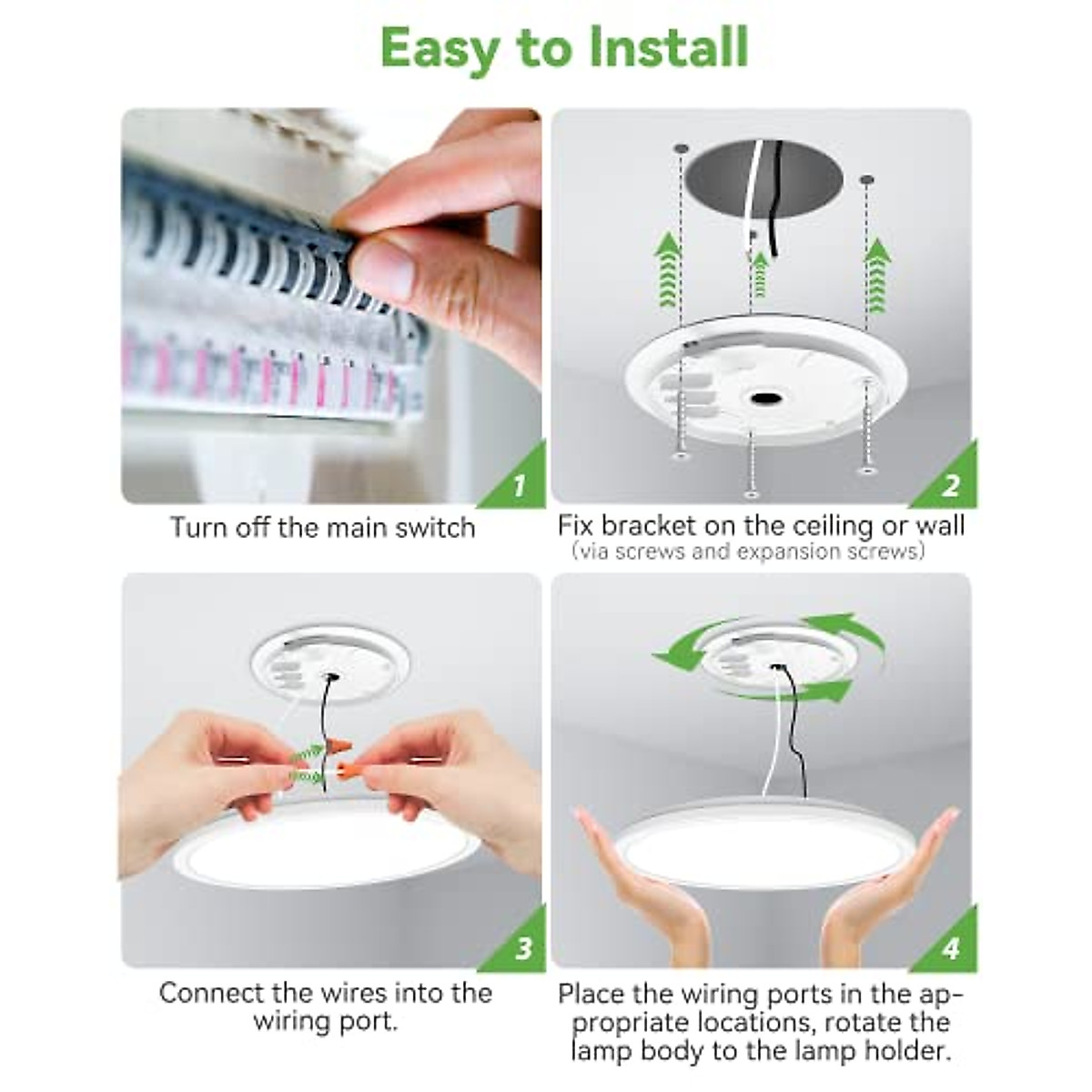 Easy to Install

1

Turn off the main switch

2

Fix bracket on the ceiling or wall
(via screws and expansion screws)

3

Connect the wires into the wiring port.

4

Place the wiring ports in the appropriate locations, rotate the lamp body to the lamp holder.