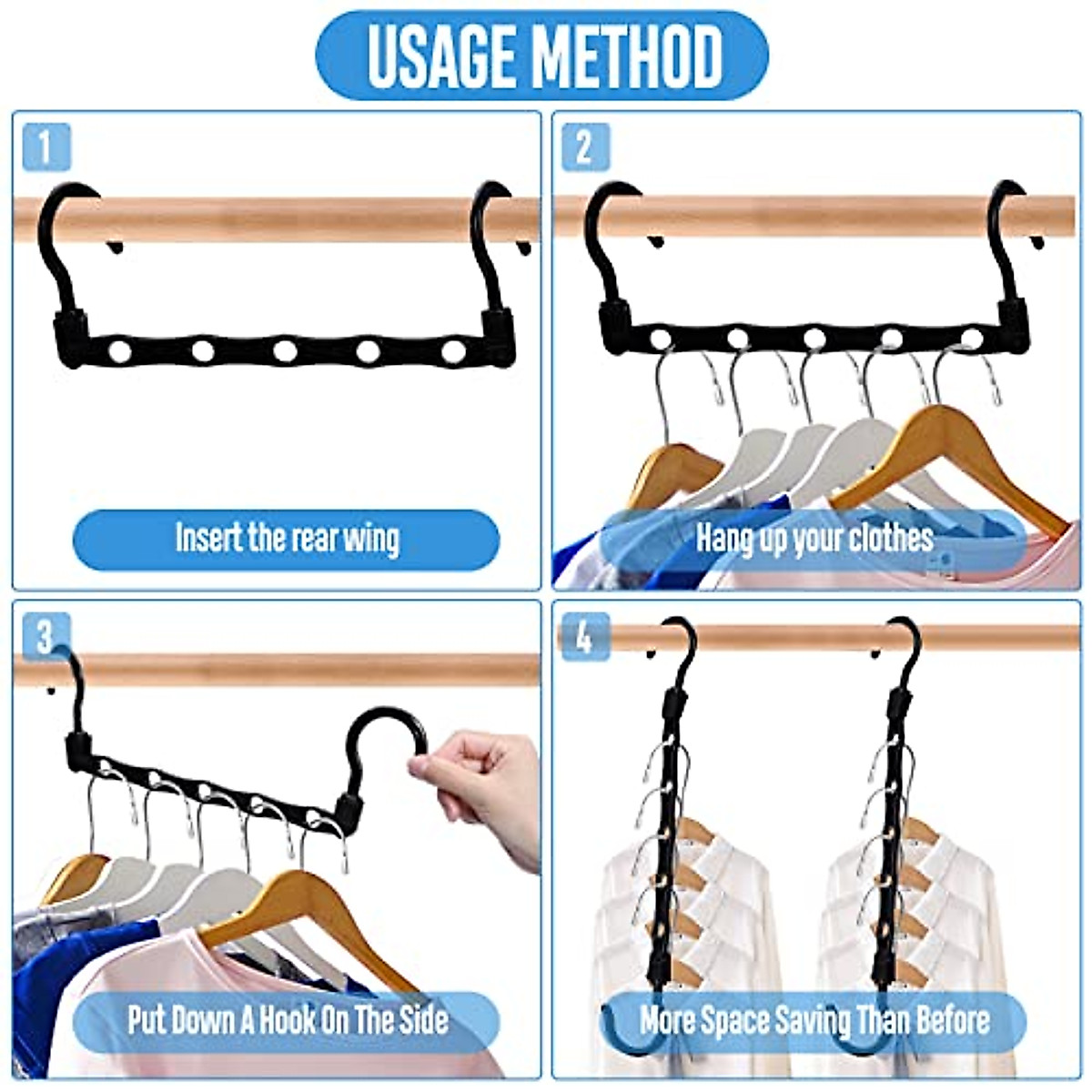 USAGE METHOD

1

Insert the rear wing

2

Hang up your clothes

3

Put Down A Hook On The Side

4

More Space Saving Than Before