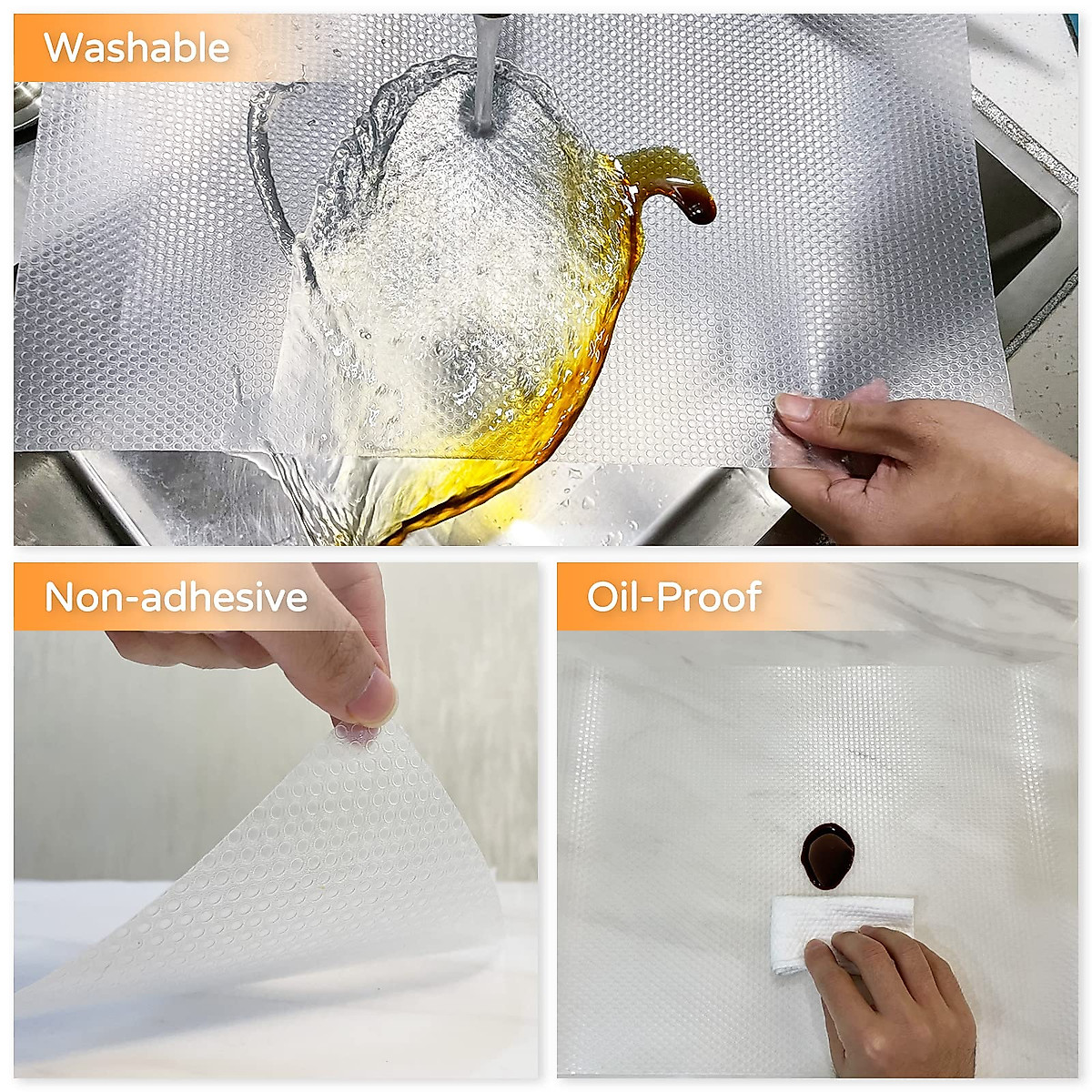 Washable

Non-adhesive

Oil-Proof