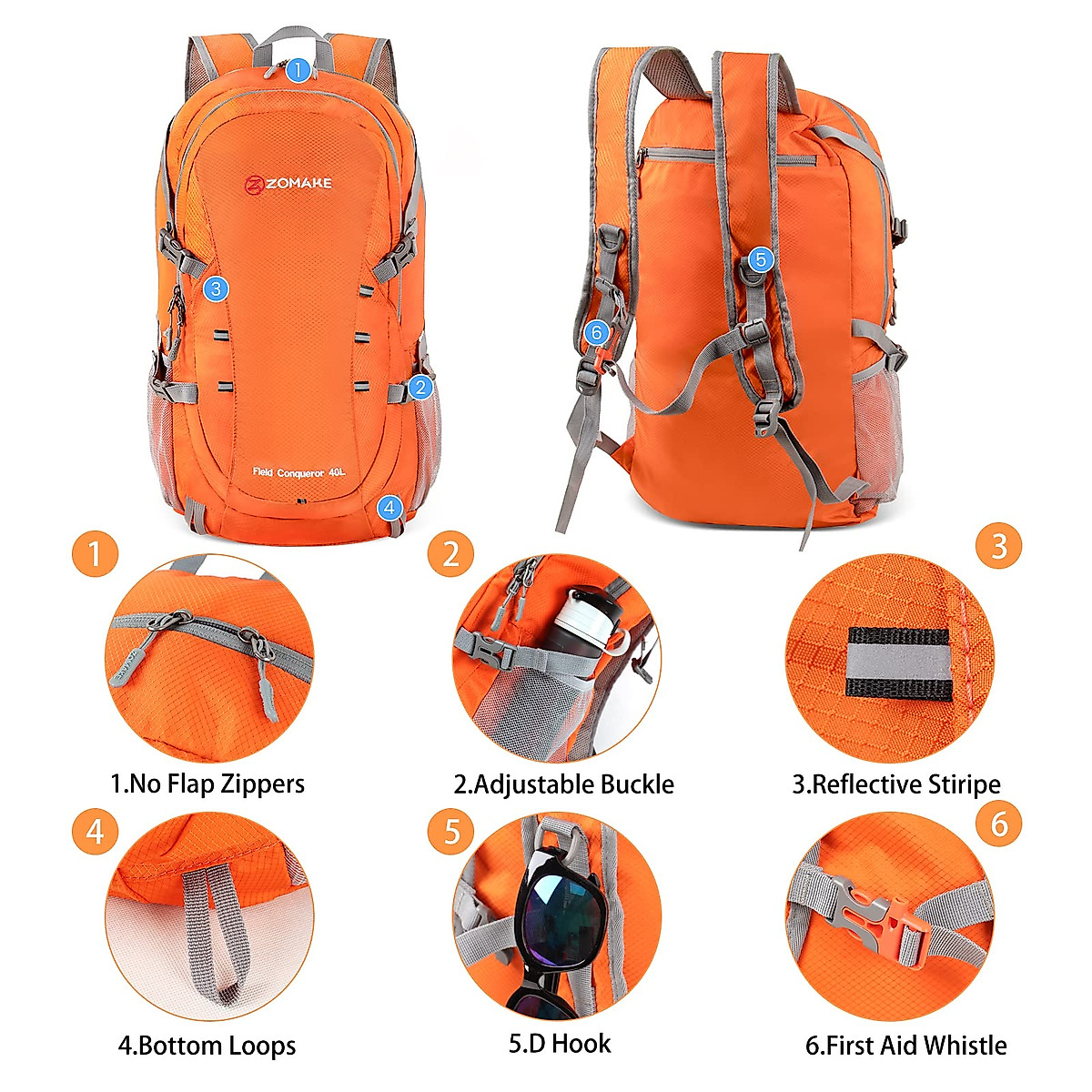 1
ZOMAKE
3
2
Field Conqueror 40L
4
5
6

1
2
3
1.No Flap Zippers
2.Adjustable Buckle
3.Reflective Stiripe
4
5
6
4.Bottom Loops
5.D Hook
6.First Aid Whistle