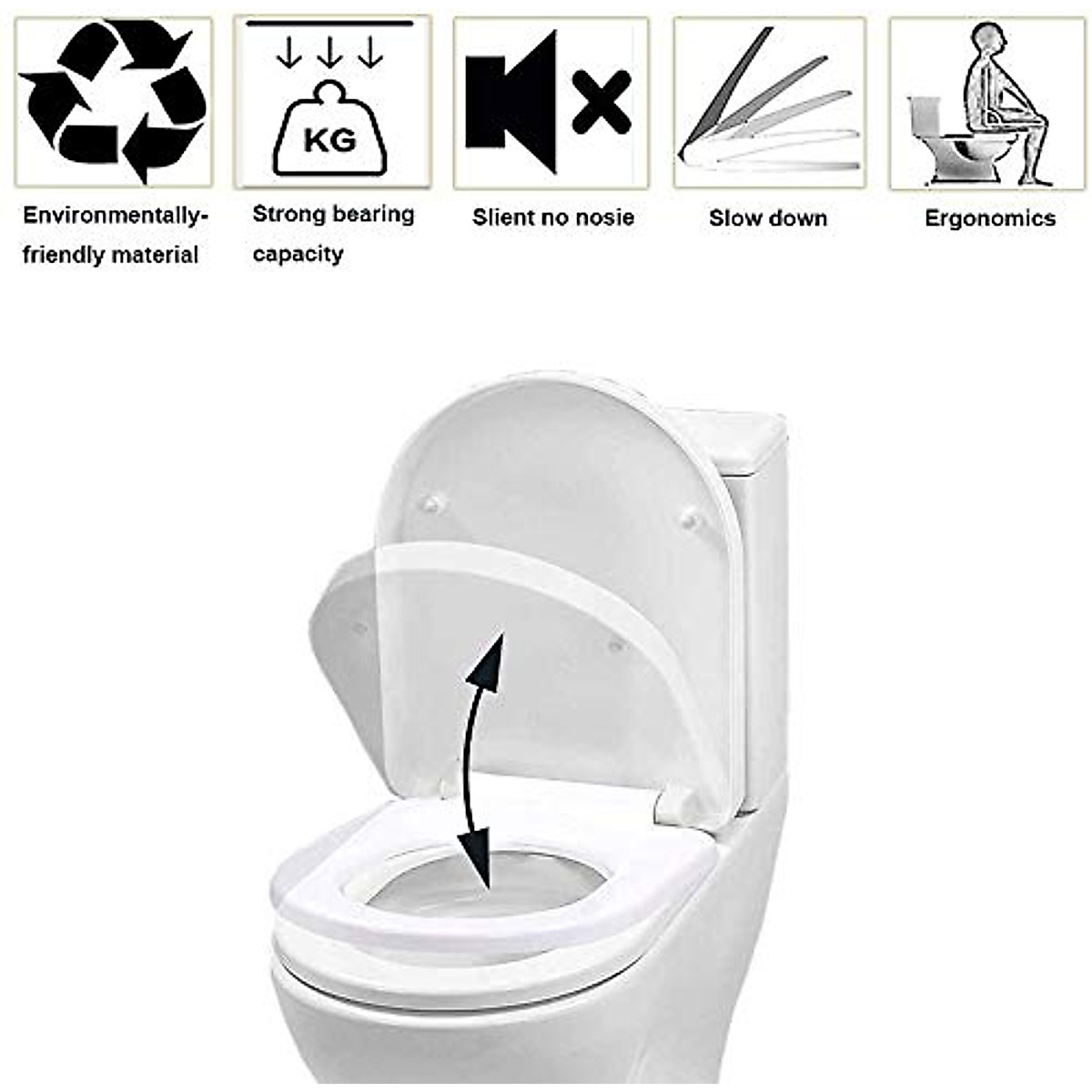 KG

Environmentally-friendly material

Strong bearing capacity

Slient no nosie

Slow down

Ergonomics