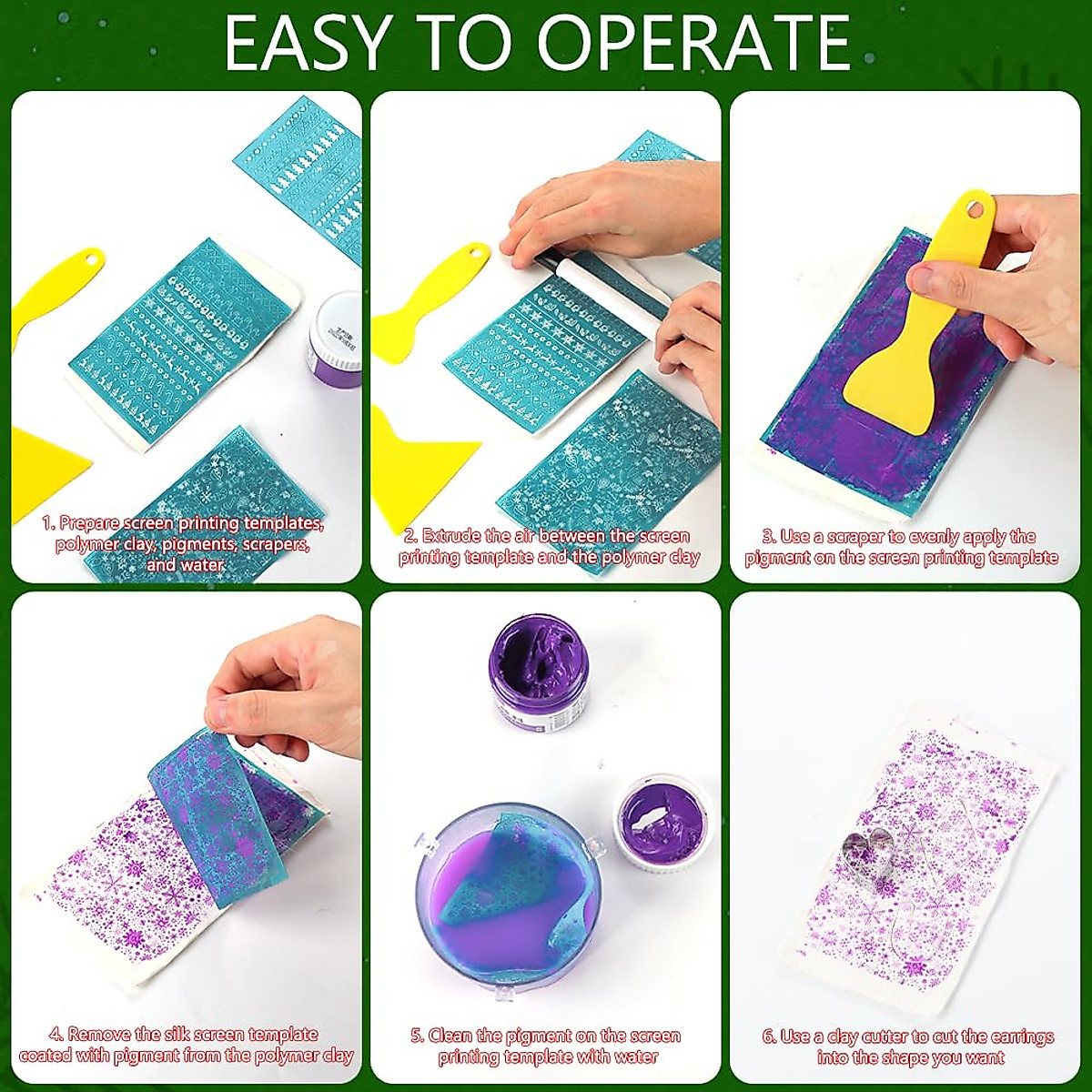 EASY TO OPERATE

1. Prepare screen printing templates, polymer clay, pigments, scrapers, and water

2. Extrude the air between the screen printing template and the polymer clay

3. Use a scraper to evenly apply the pigment on the screen printing template

4. Remove the silk screen template coated with pigment from the polymer clay

5. Clean the pigment on the screen printing template with water

6. Use a clay cutter to cut the earrings into the shape you want