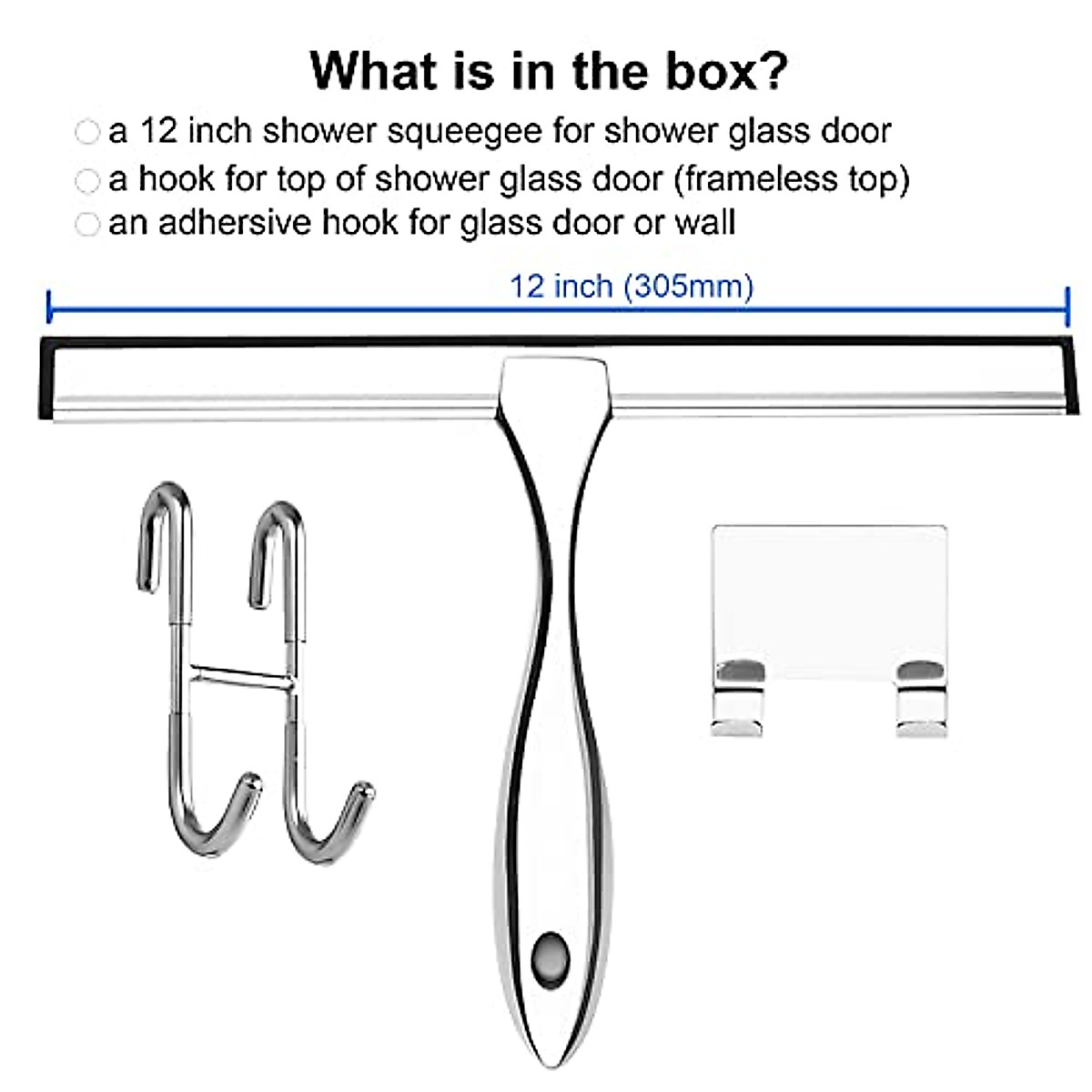 What is in the box?

a 12 inch shower squeegee for shower glass door

a hook for top of shower glass door (frameless top)

an adhesive hook for glass door or wall

12 inch (305mm)