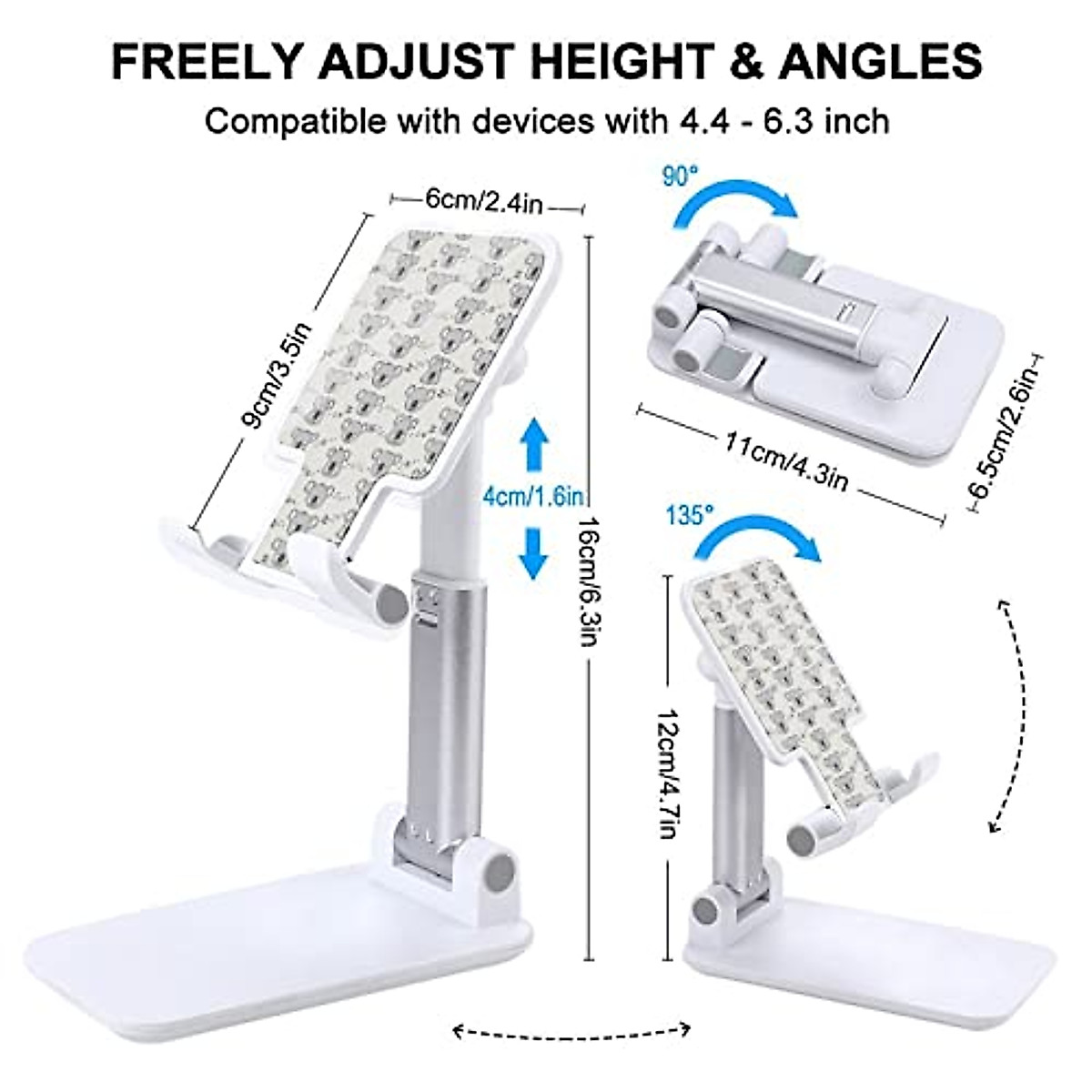 FREELY ADJUST HEIGHT & ANGLES

Compatible with devices with 4.4 - 6.3 inch

6cm/2.4in

9cm/3.5in

4cm/1.6in

16cm/6.3in

90°

11cm/4.3in

6.5cm/2.6in

135°

12cm/4.7in