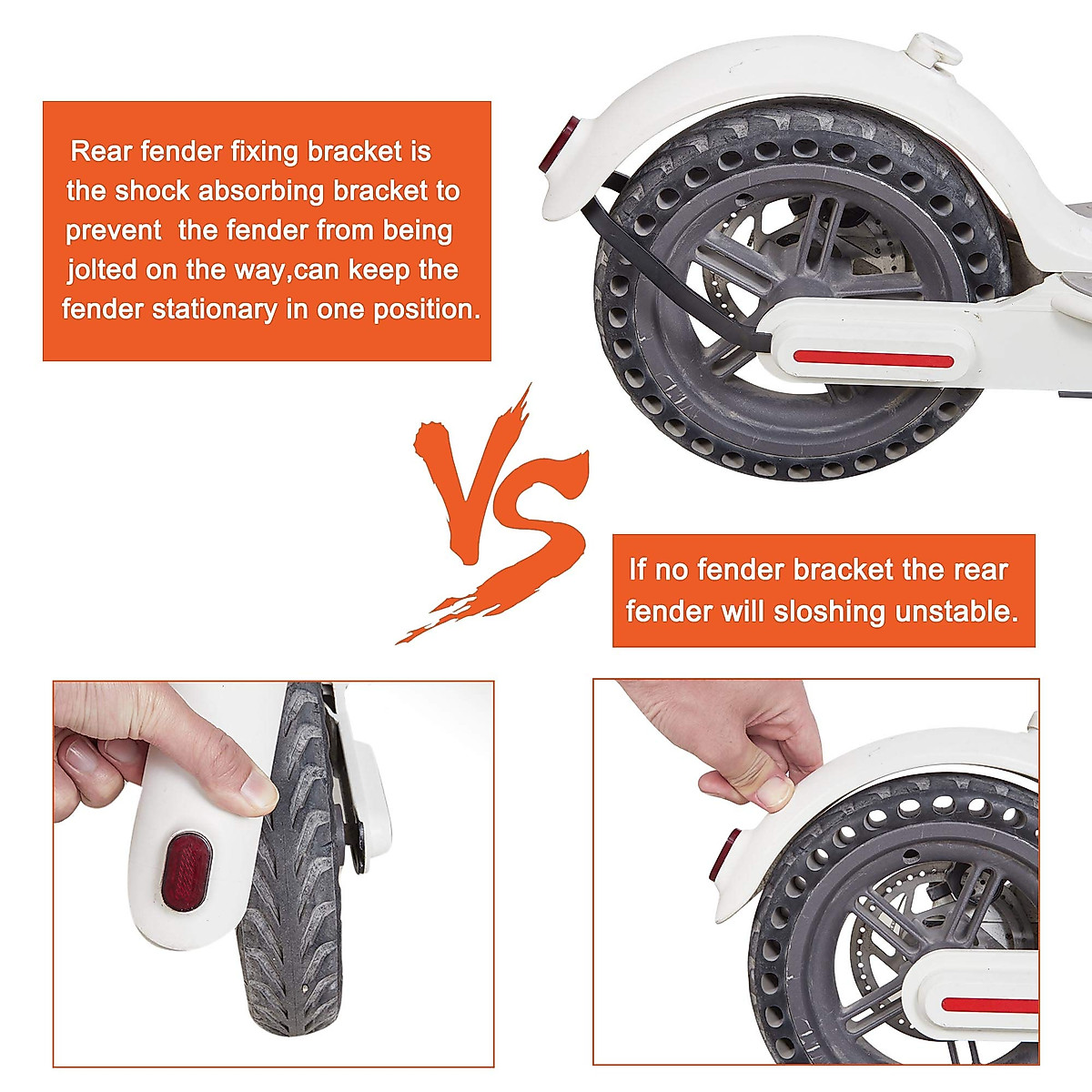 Rear fender fixing bracket is the shock absorbing bracket to prevent the fender from being jolted on the way,can keep the fender stationary in one position.

VS

If no fender bracket the rear fender will sloshing unstable.