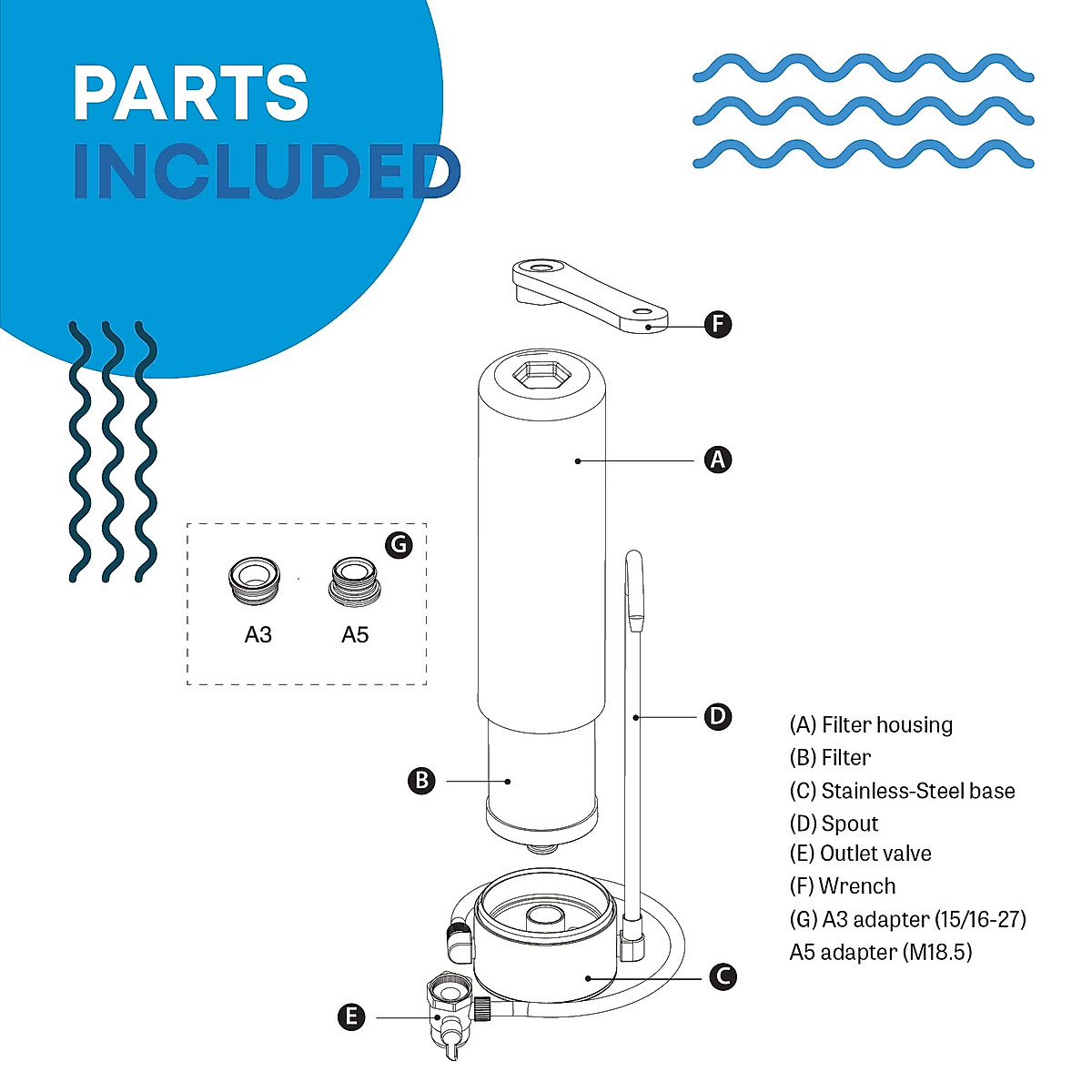 PARTS INCLUDED

F

A

G

A3 A5

D

B

C

E

(A) Filter housing
(B) Filter
(C) Stainless-Steel base
(D) Spout
(E) Outlet valve
(F) Wrench
(G) A3 adapter (15/16-27)
A5 adapter (M18.5)