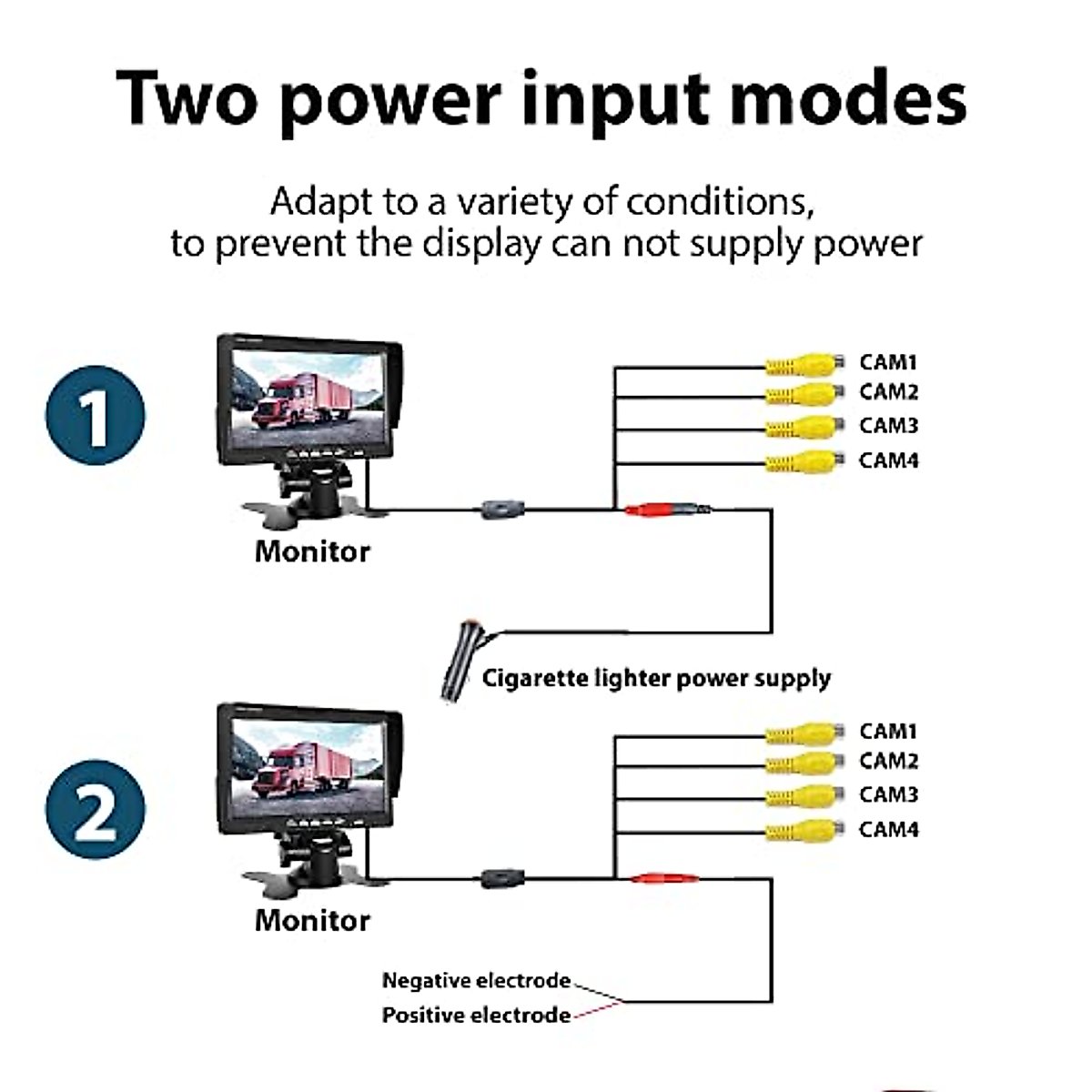 Two power input modes

Adapt to a variety of conditions, to prevent the display can not supply power

1

Monitor

CAM1
CAM2
CAM3
CAM4

Cigarette lighter power supply

2

Monitor

CAM1
CAM2
CAM3
CAM4

Negative electrode
Positive electrode