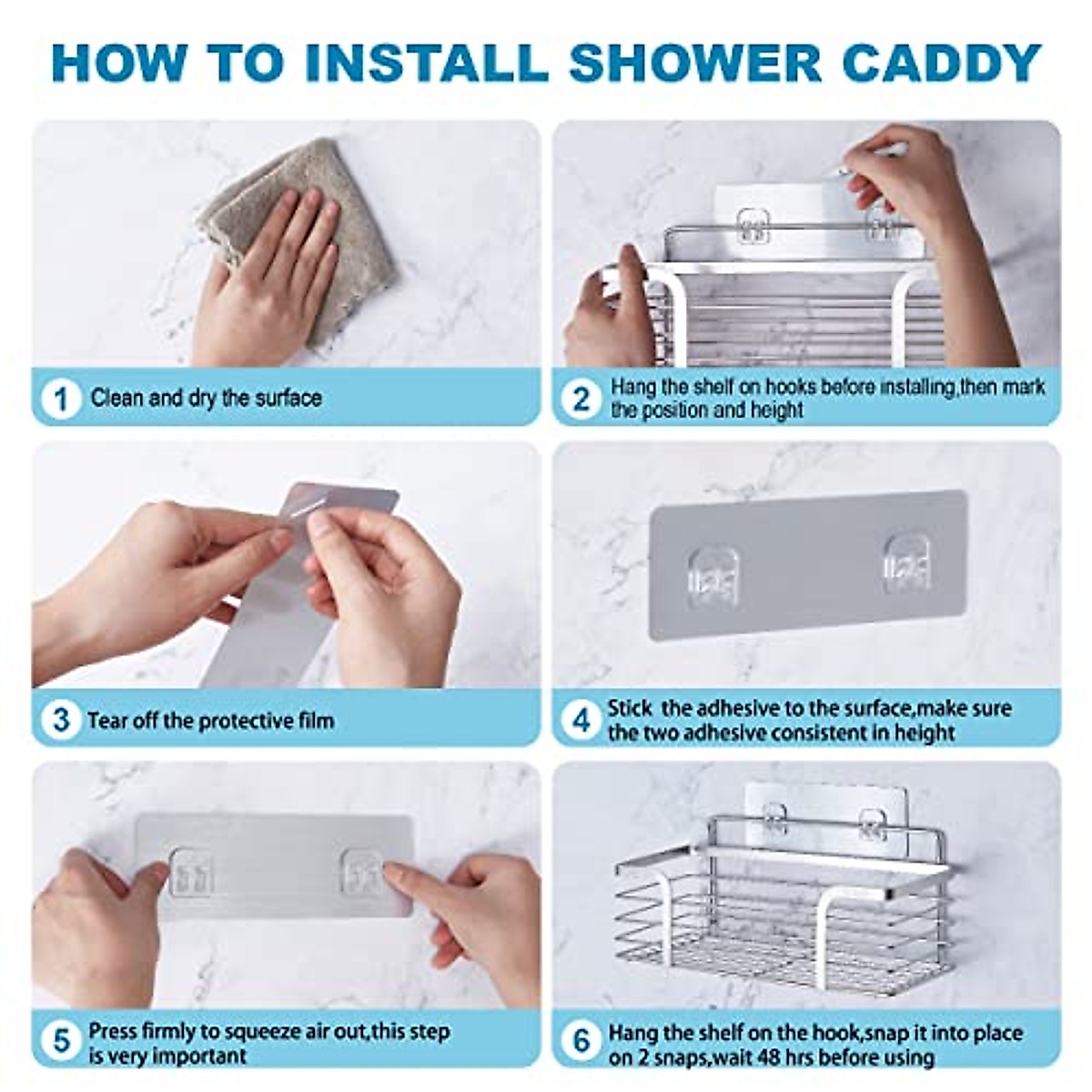 HOW TO INSTALL SHOWER CADDY

1 Clean and dry the surface

2 Hang the shelf on hooks before installing,then mark the position and height

3 Tear off the protective film

4 Stick the adhesive to the surface,make sure the two adhesive consistent in height

5 Press firmly to squeeze air out,this step is very important

6 Hang the shelf on the hook,snap it into place on 2 snaps,wait 48 hrs before using