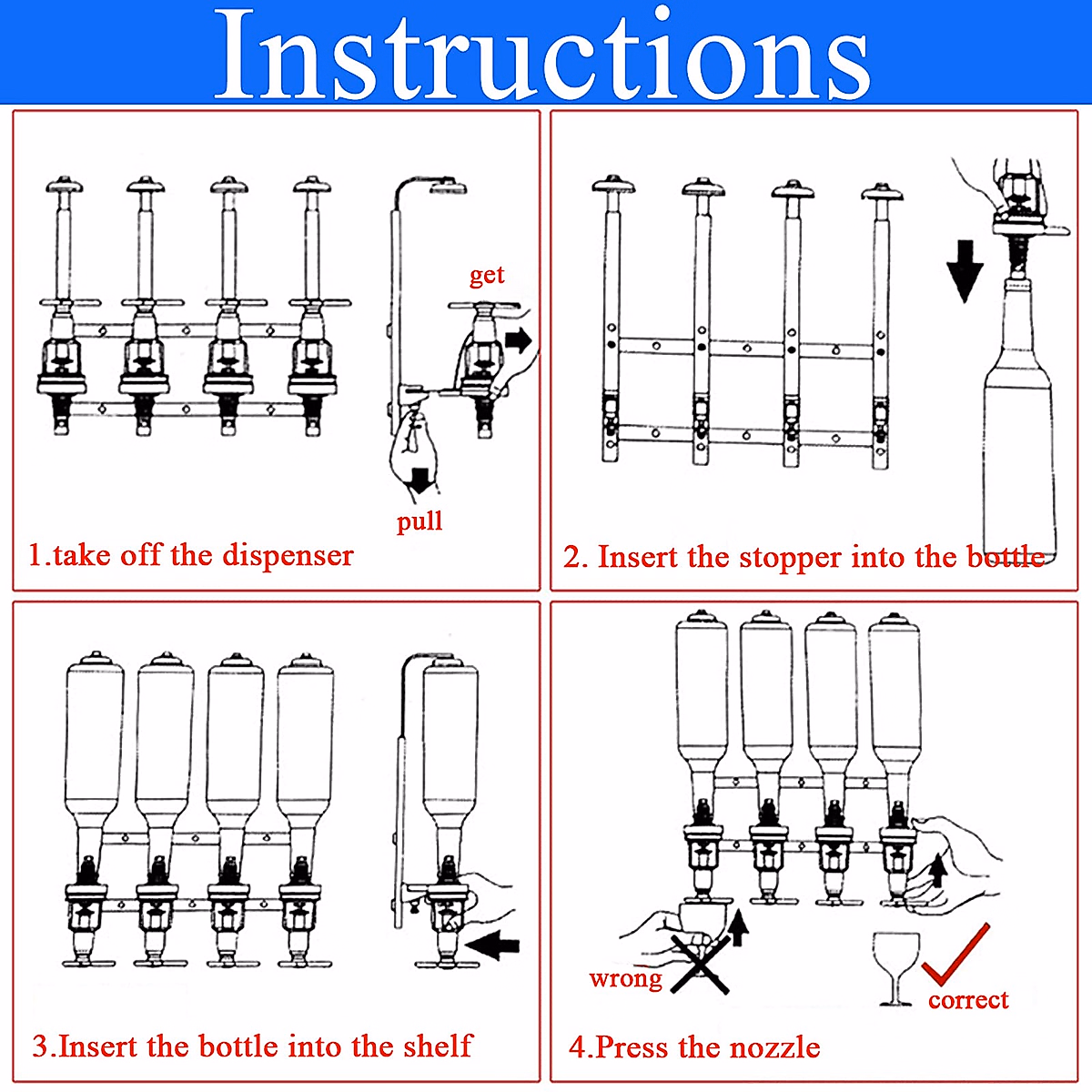 Instructions

get

pull

1.take off the dispenser

2. Insert the stopper into the bottle

3.Insert the bottle into the shelf

wrong

correct

4.Press the nozzle