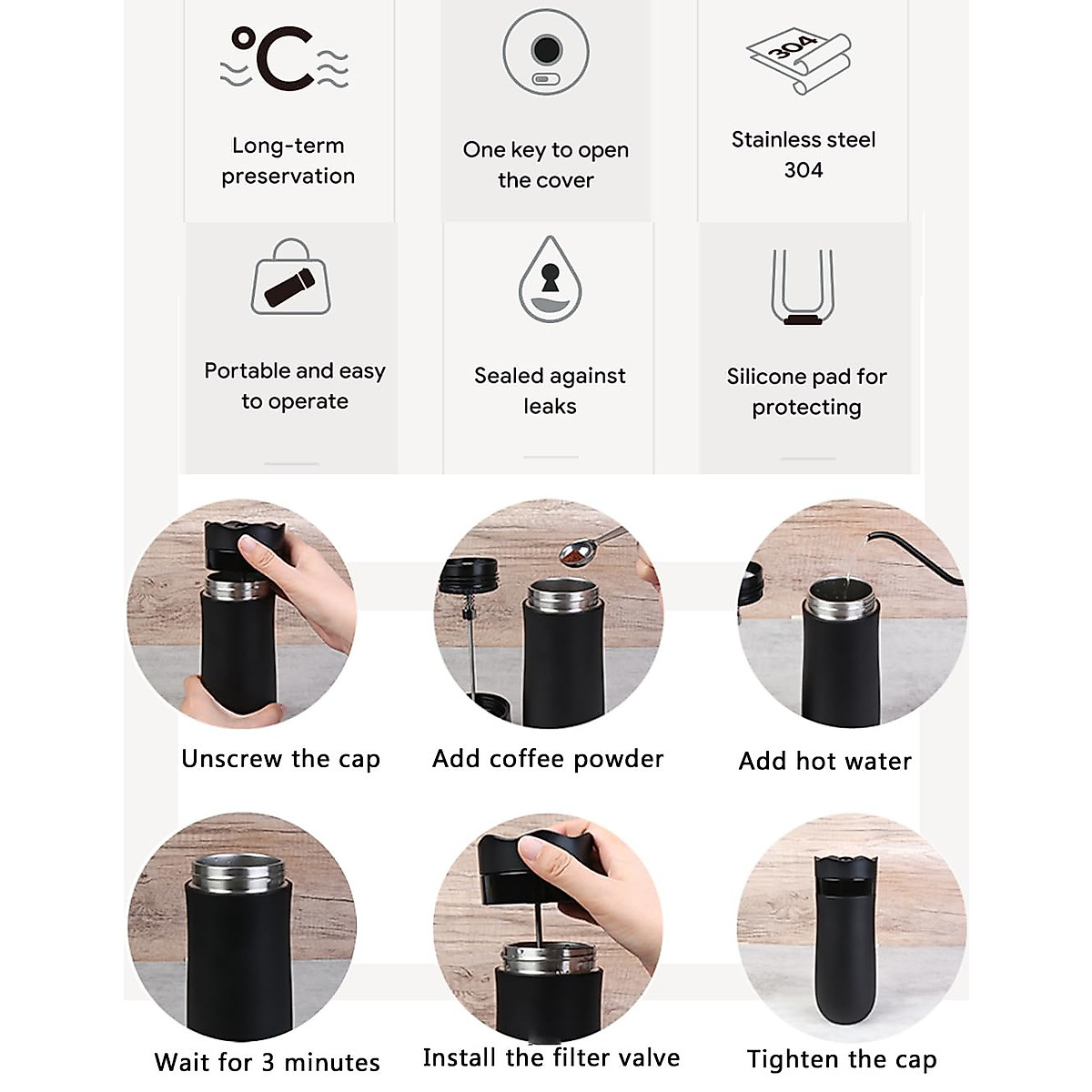 °C

Long-term preservation

One key to open the cover

304

Stainless steel 304

Portable and easy to operate

Sealed against leaks

Silicone pad for protecting

Unscrew the cap

Add coffee powder

Add hot water

Wait for 3 minutes

Install the filter valve

Tighten the cap