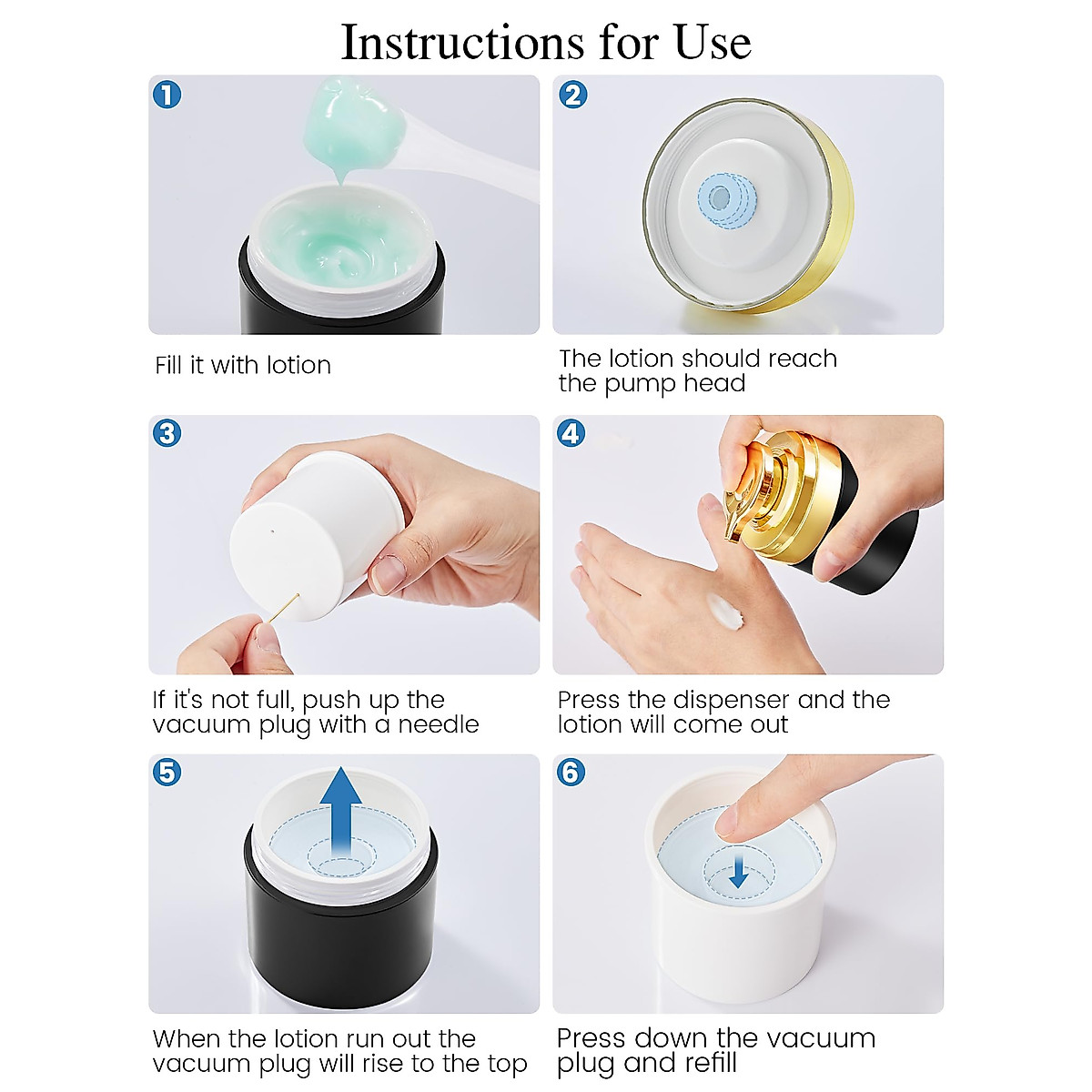 Instructions for Use

1

Fill it with lotion

2

The lotion should reach the pump head

3

If it's not full, push up the vacuum plug with a needle

4

Press the dispenser and the lotion will come out

5

When the lotion run out the vacuum plug will rise to the top

6

Press down the vacuum plug and refill