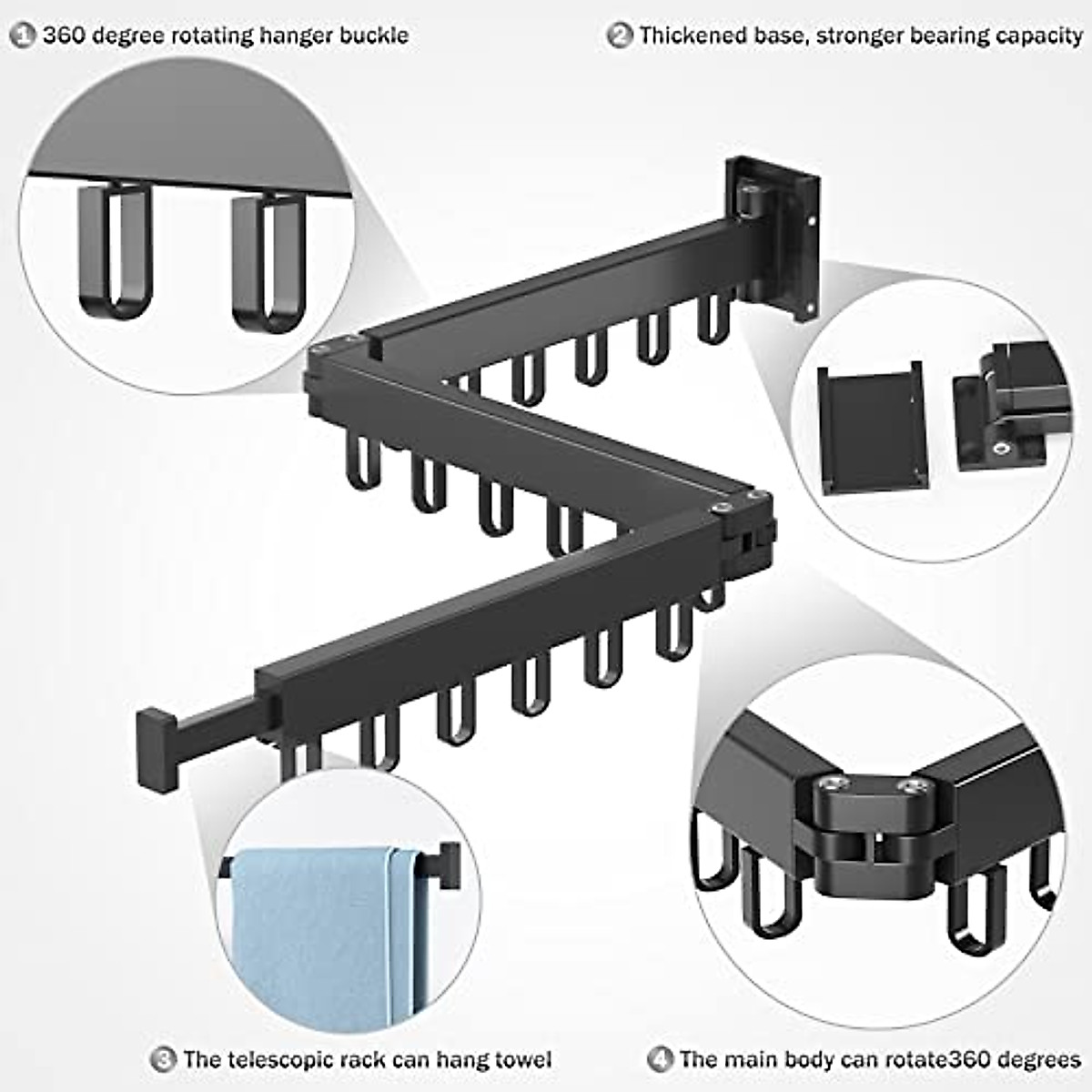 1 360 degree rotating hanger buckle

2 Thickened base, stronger bearing capacity

3 The telescopic rack can hang towel

4 The main body can rotate360 degrees