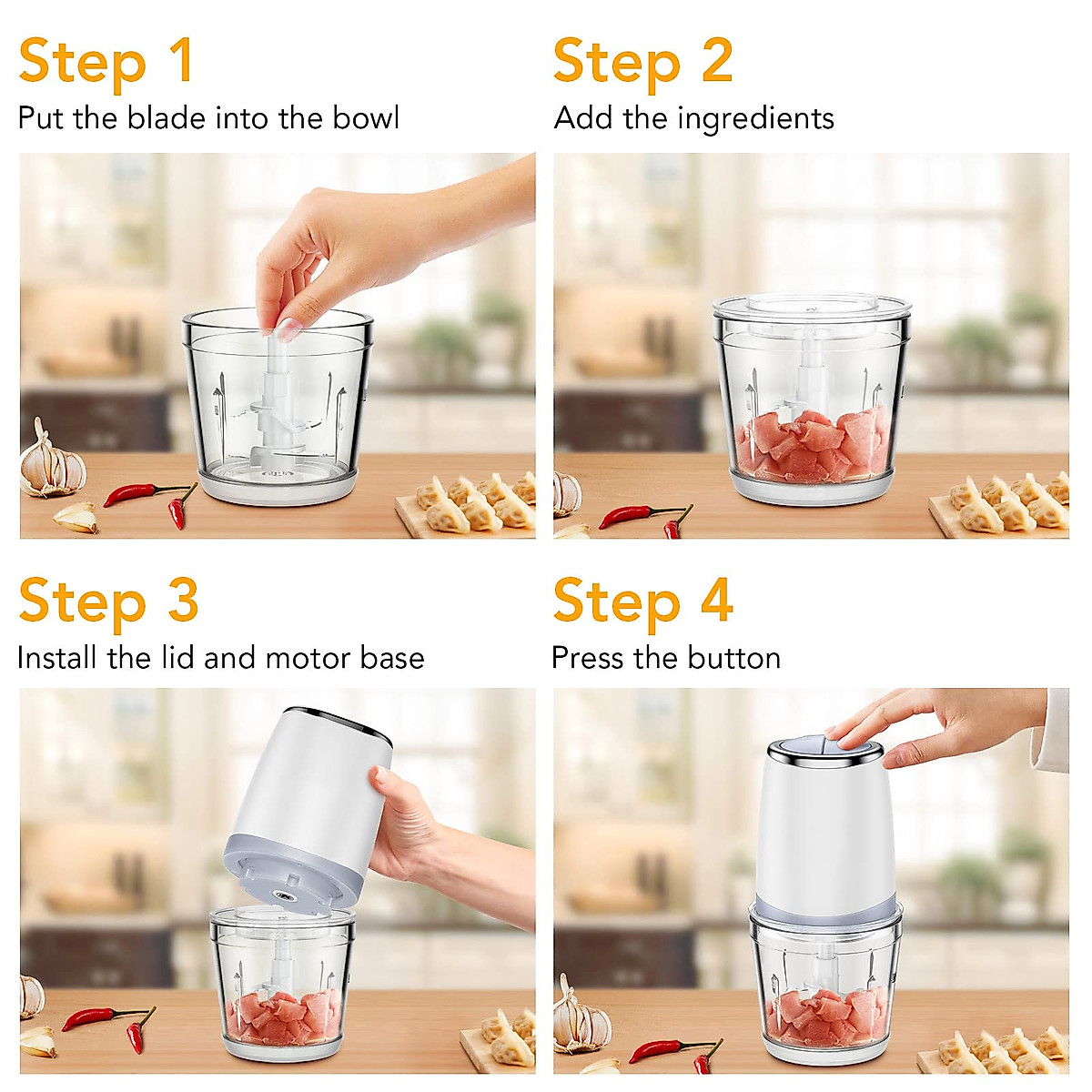 Step 1
Put the blade into the bowl

Step 2
Add the ingredients

Step 3
Install the lid and motor base

Step 4
Press the button