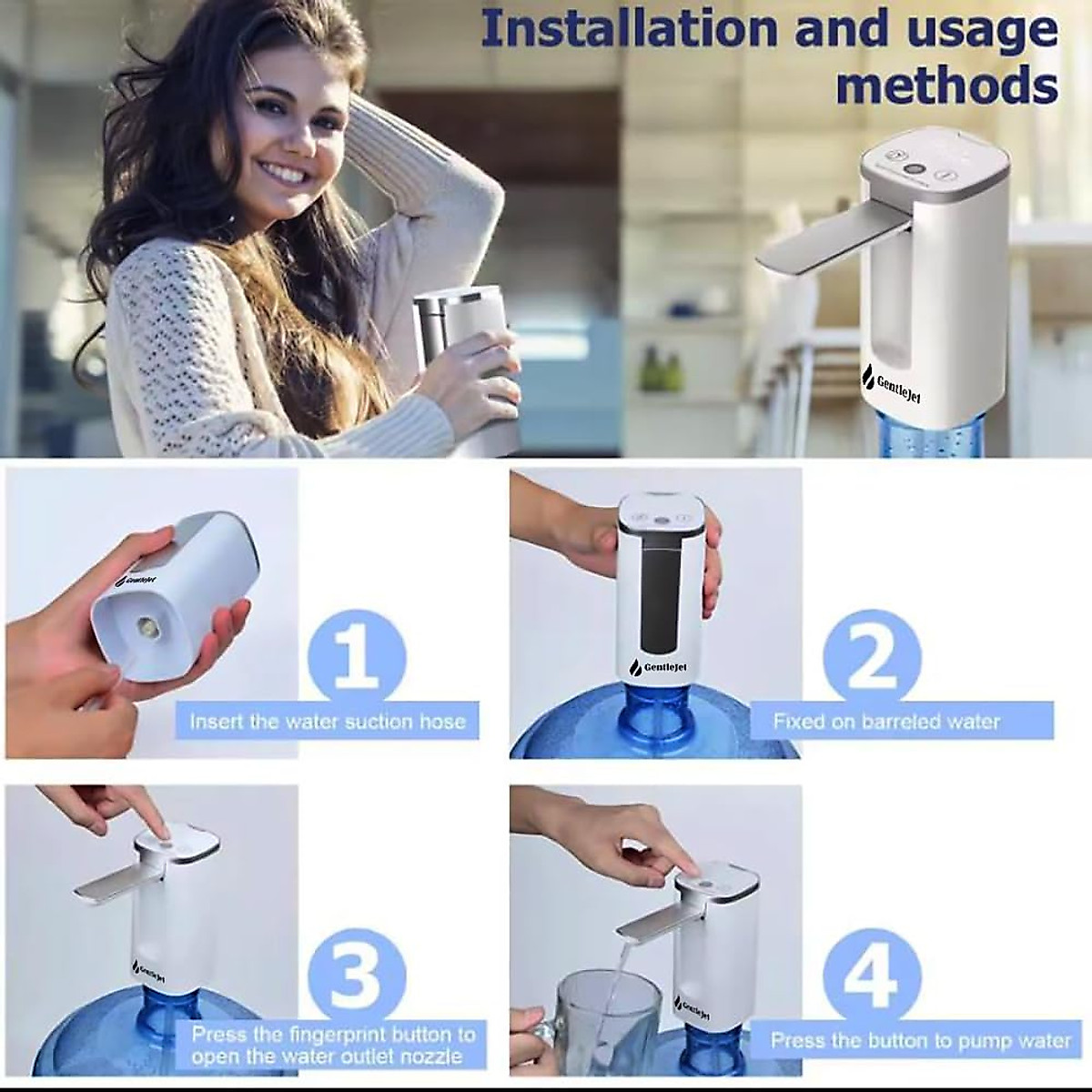 Installation and usage methods

GentleJet

GentleJet

1

Insert the water suction hose

GentleJet

2

Fixed on barreled water

GentleJet

3

Press the fingerprint button to open the water outlet nozzle

GentleJet

4

Press the button to pump water