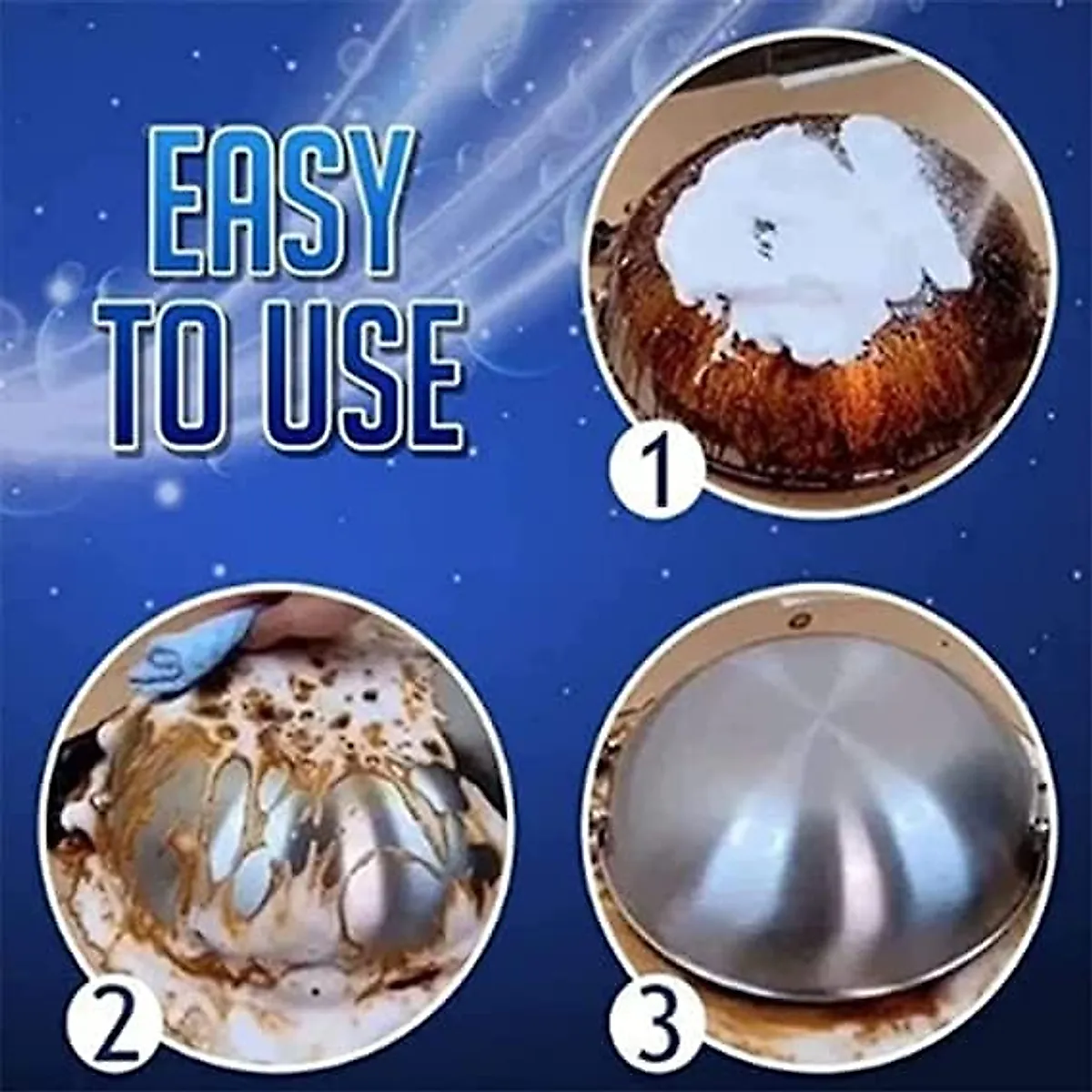 EASY TO USE

1

2

3