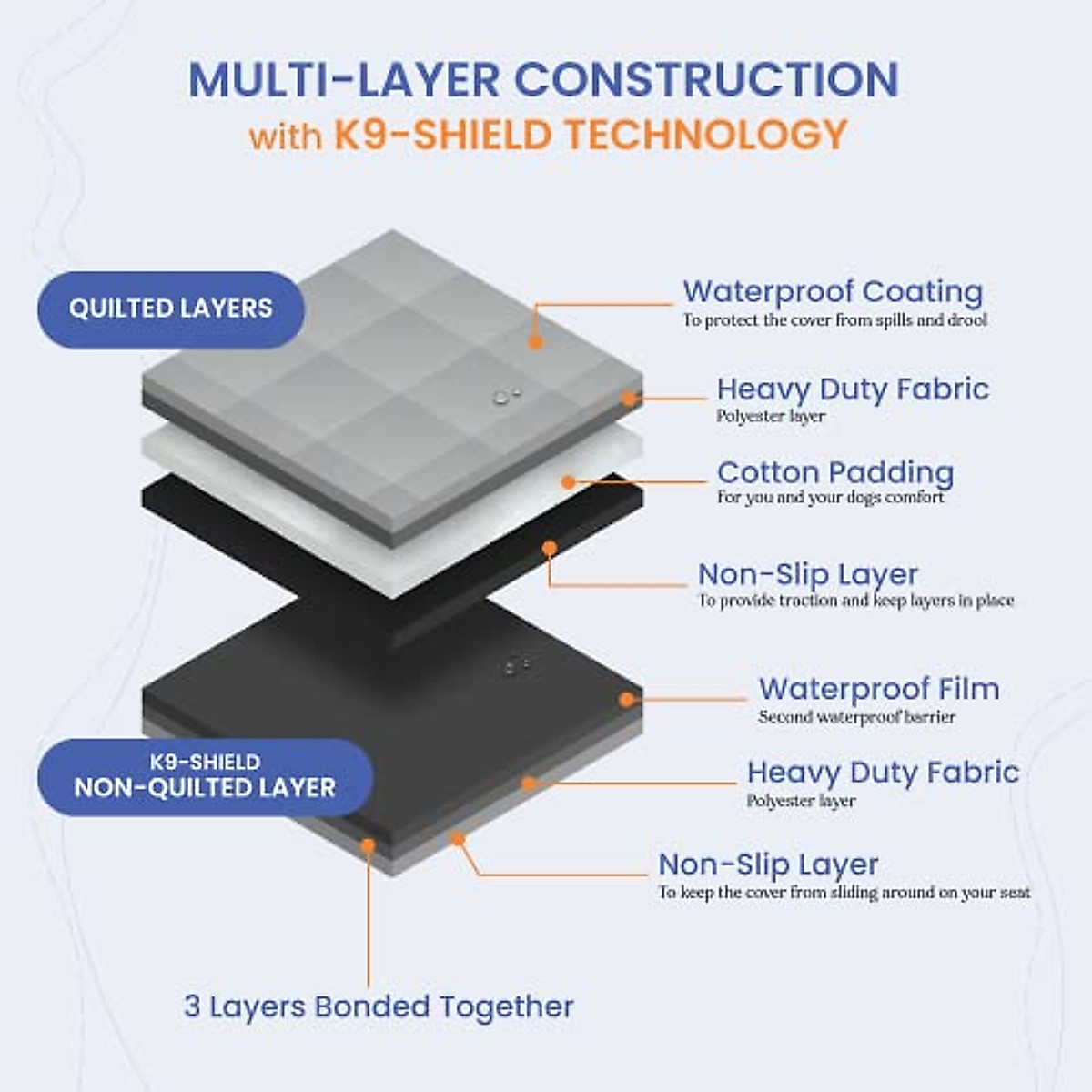 MULTI-LAYER CONSTRUCTION
with K9-SHIELD TECHNOLOGY

QUILTED LAYERS

Waterproof Coating
To protect the cover from spills and drool

Heavy Duty Fabric
Polyester layer

Cotton Padding
For you and your dogs comfort

Non-Slip Layer
To provide traction and keep layers in place

K9-SHIELD
NON-QUILTED LAYER

Waterproof Film
Second waterproof barrier

Heavy Duty Fabric
Polyester layer

Non-Slip Layer
To keep the cover from sliding around on your seat

3 Layers Bonded Together