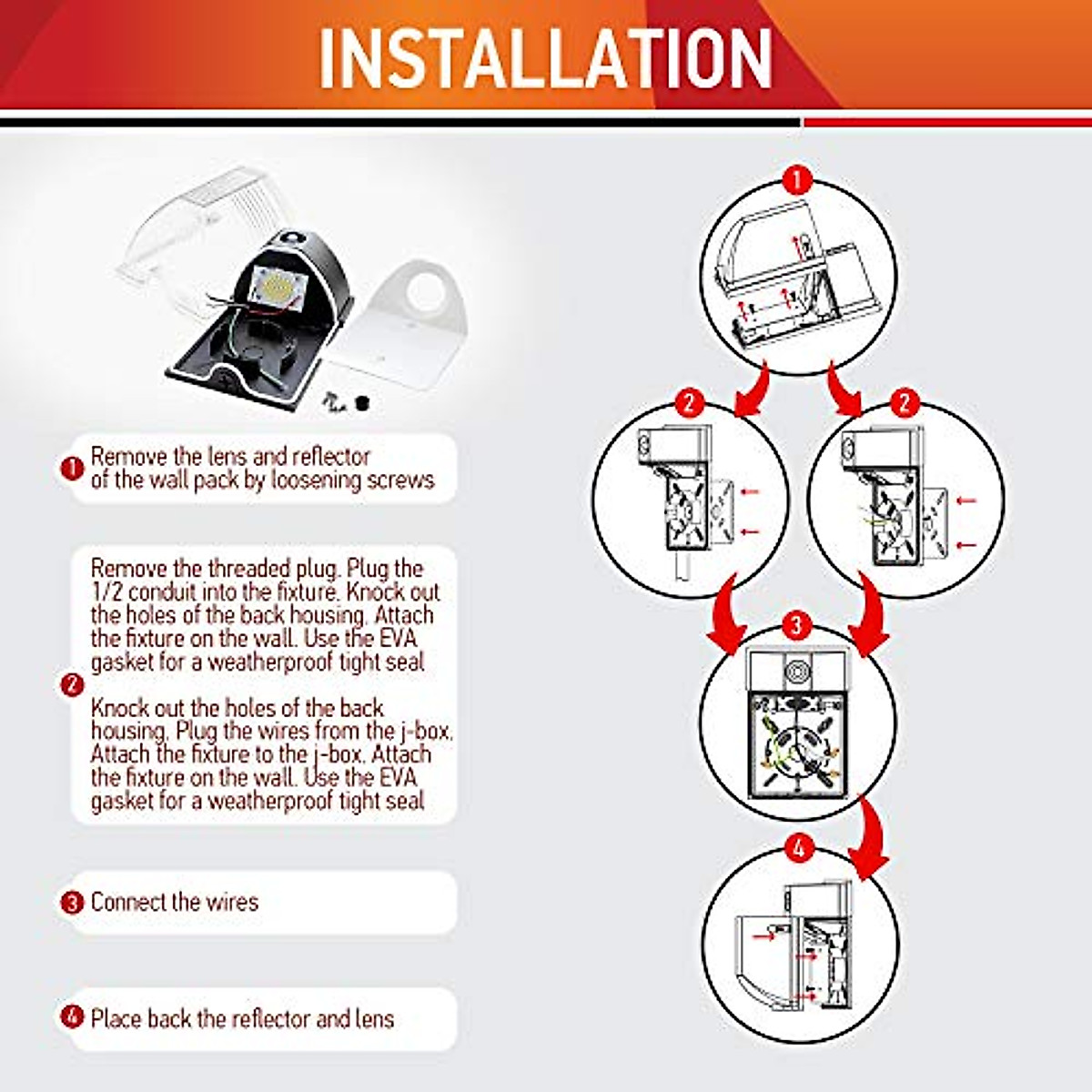 INSTALLATION

1 Remove the lens and reflector of the wall pack by loosening screws

2 Remove the threaded plug. Plug the 1/2 conduit into the fixture. Knock out the holes of the back housing. Attach the fixture on the wall. Use the EVA gasket for a weatherproof tight seal

Knock out the holes of the back housing. Plug the wires from the j-box. Attach the fixture to the j-box. Attach the fixture on the wall. Use the EVA gasket for a weatherproof tight seal

3 Connect the wires

4 Place back the reflector and lens

1

2

2

3

4