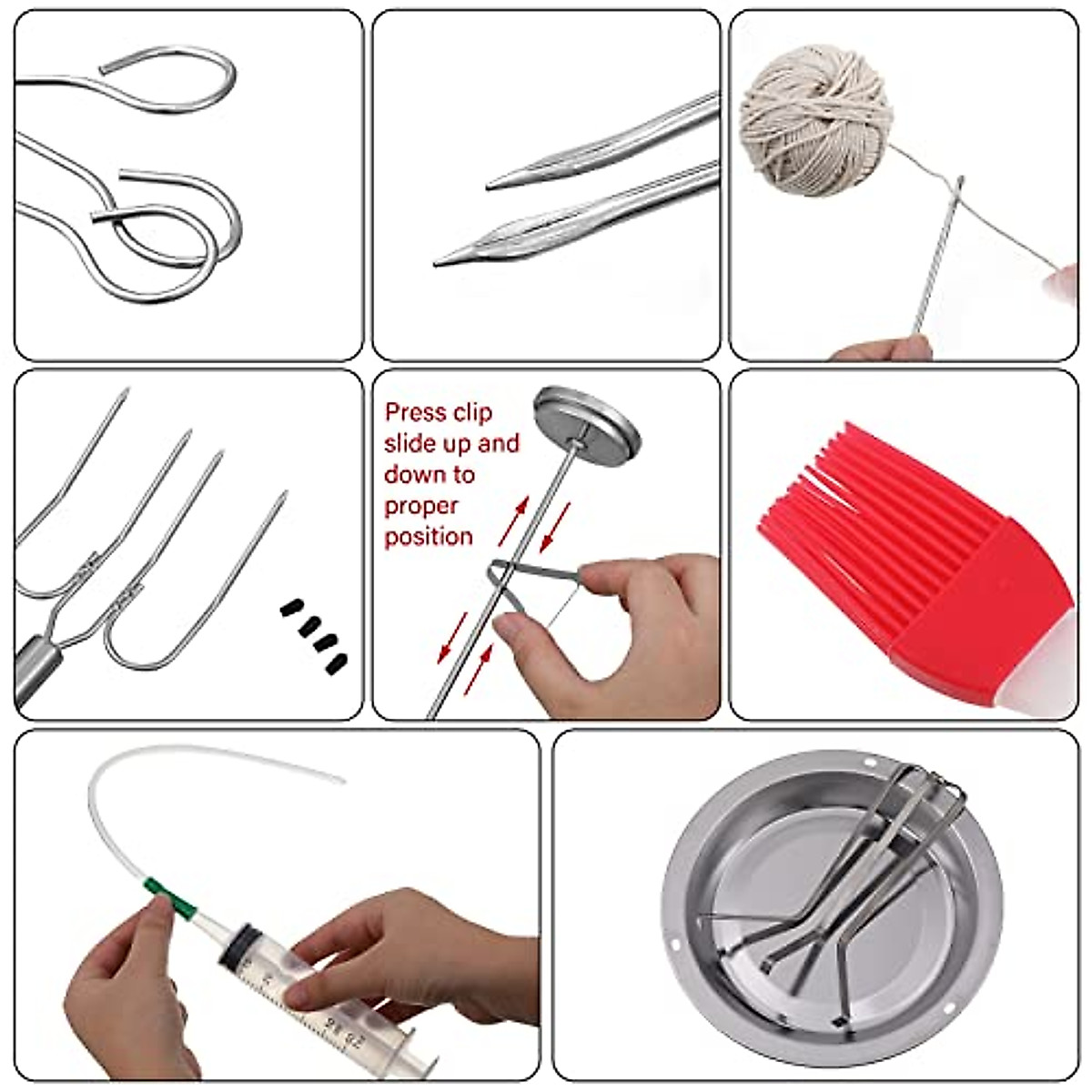 Press clip slide up and down to proper position