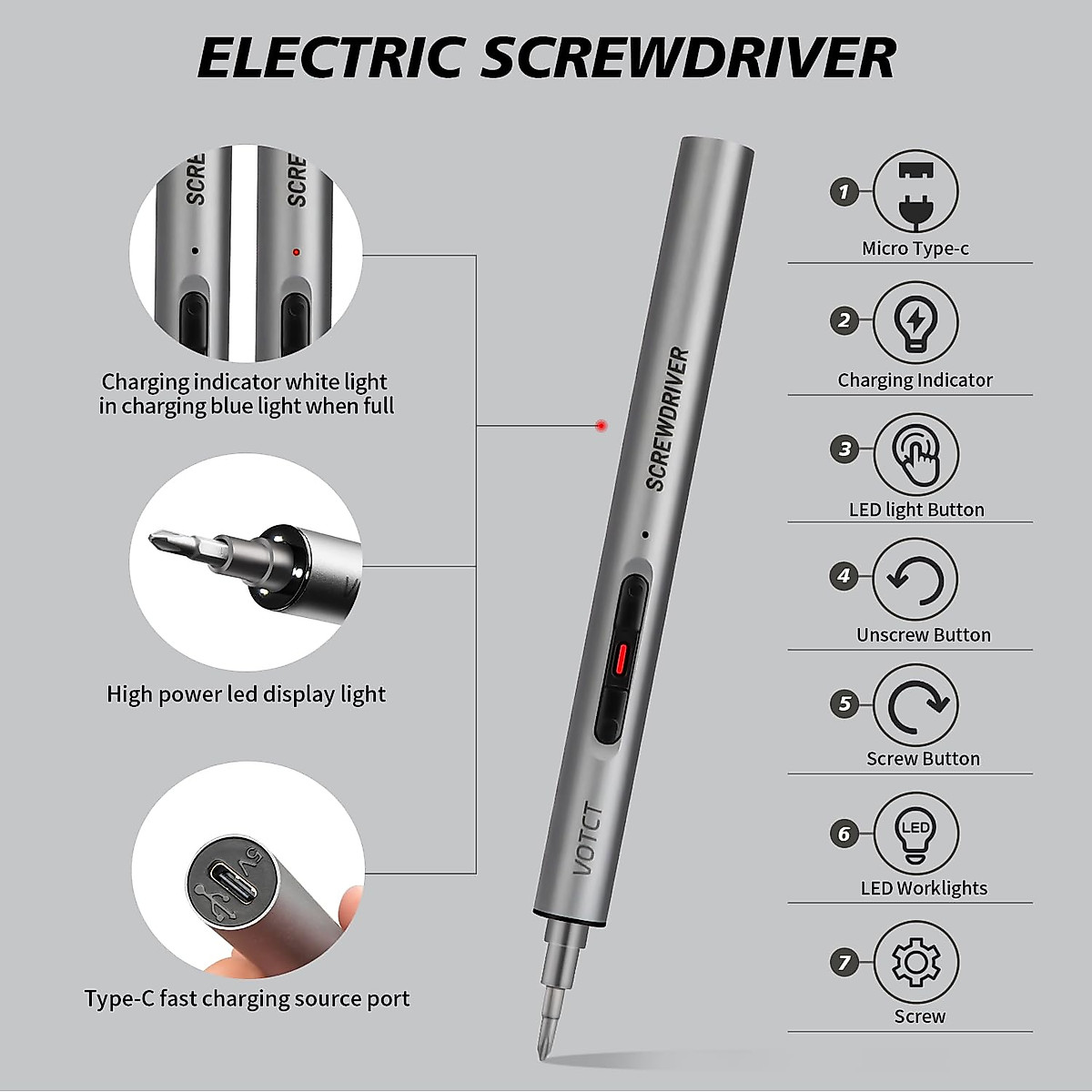 ELECTRIC SCREWDRIVER

SCRE SCRE

Charging indicator white light in charging blue light when full

High power led display light

5V

Type-C fast charging source port

SCREWDRIVER

VOTCT

1 Micro Type-c

2 Charging Indicator

3 LED light Button

4 Unscrew Button

5 Screw Button

6 LED LED Worklights

7 Screw