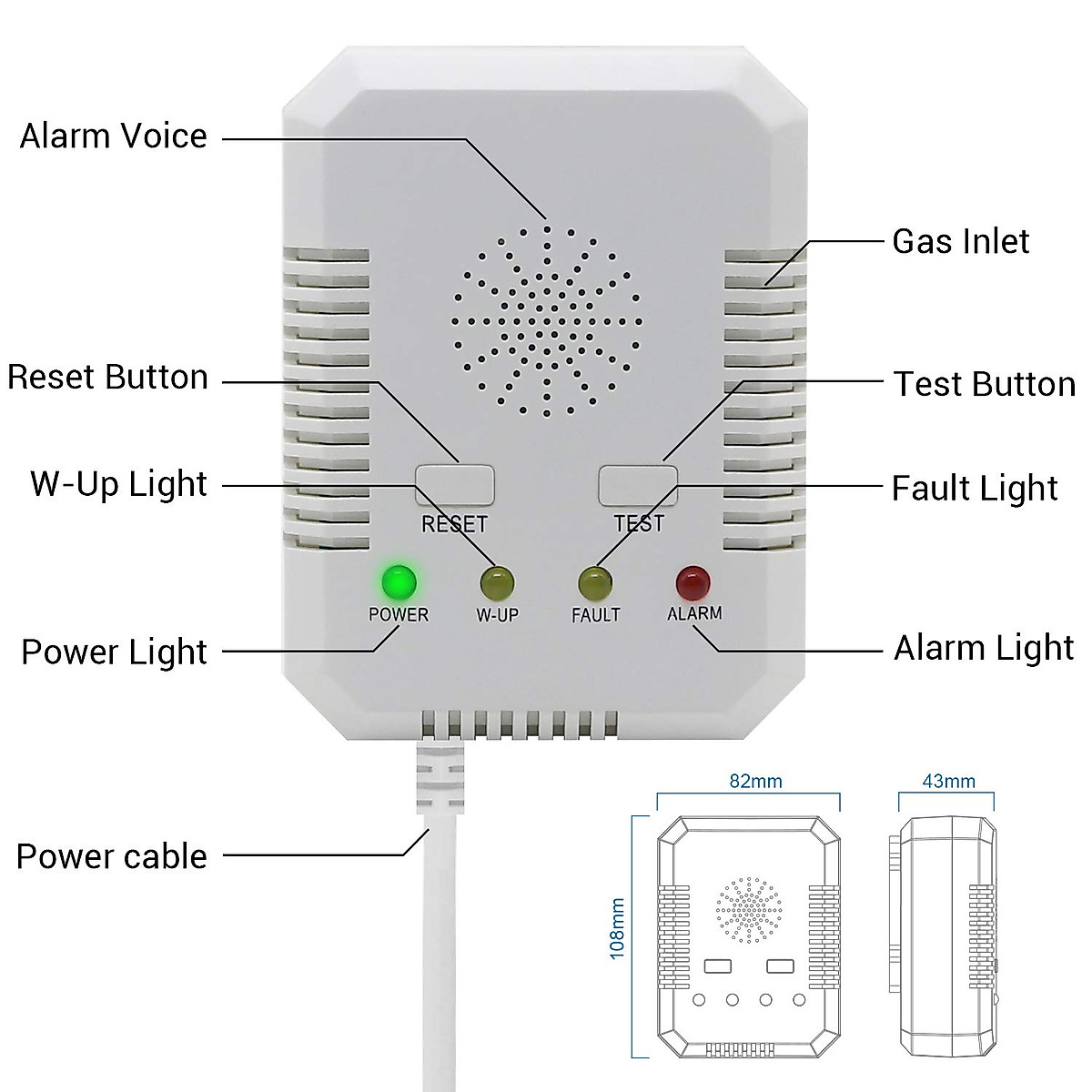 Alarm Voice

Gas Inlet

Reset Button

Test Button

W-Up Light

Fault Light

RESET

TEST

POWER

W-UP

FAULT

ALARM

Power Light

Alarm Light

Power cable

82mm

43mm

108mm