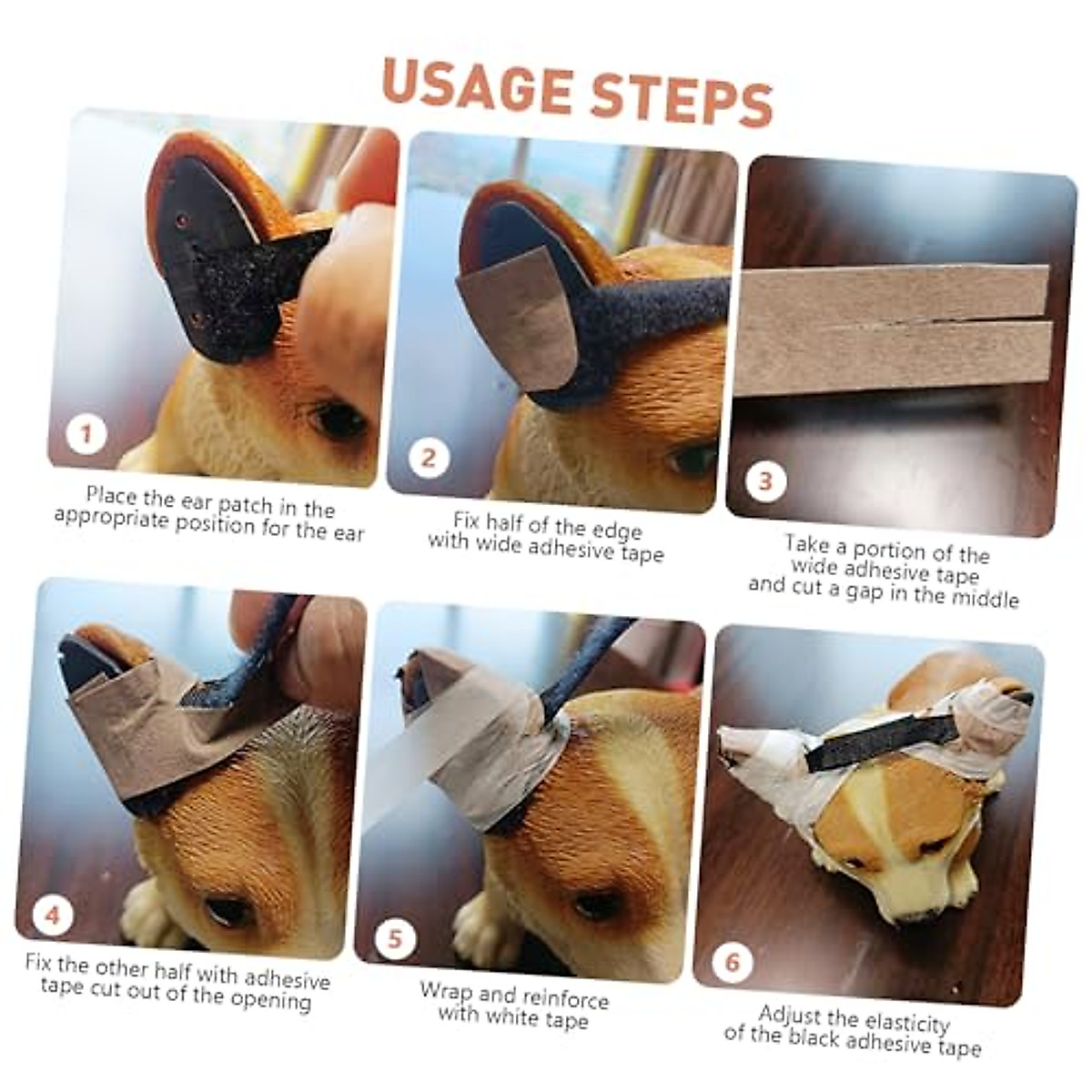 USAGE STEPS

1
Place the ear patch in the appropriate position for the ear

2
Fix half of the edge with wide adhesive tape

3
Take a portion of the wide adhesive tape and cut a gap in the middle

4
Fix the other half with adhesive tape cut out of the opening

5
Wrap and reinforce with white tape

6
Adjust the elasticity of the black adhesive tape